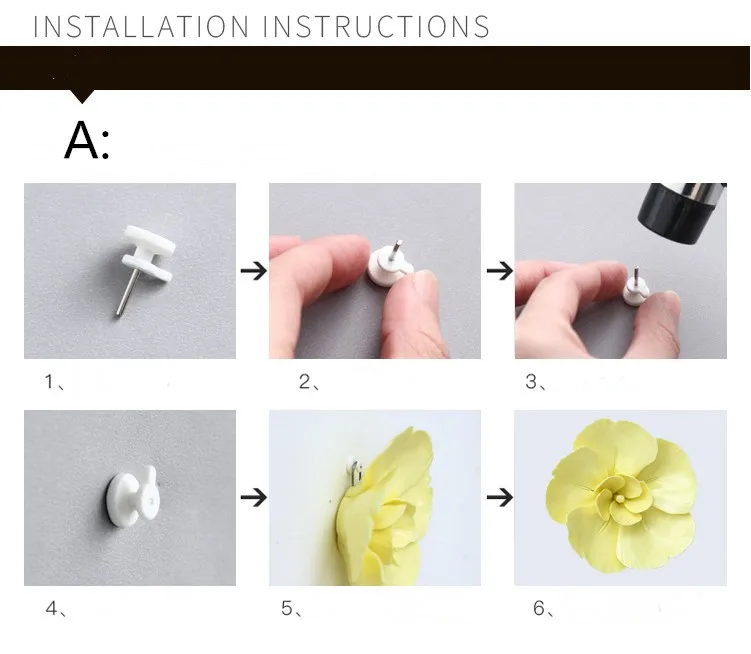 INSTALLATION INSTRUCTIONS

A:

1、

2、

3、

4、

5、

6、