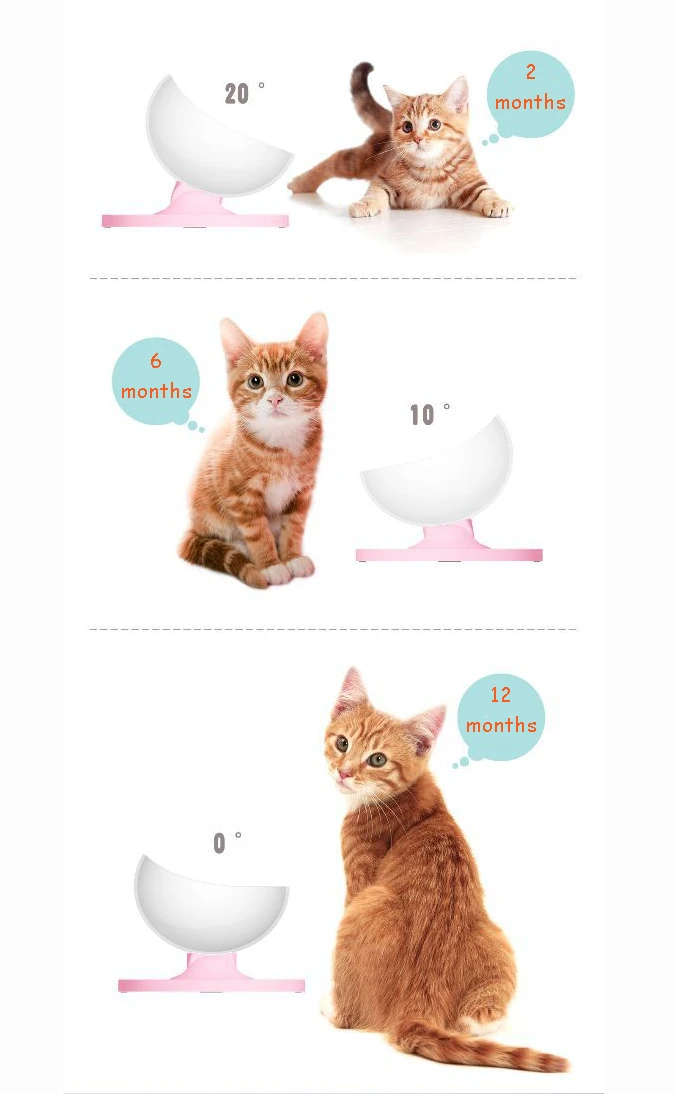 20 °

2
months

6
months

10 °

12
months

0 °