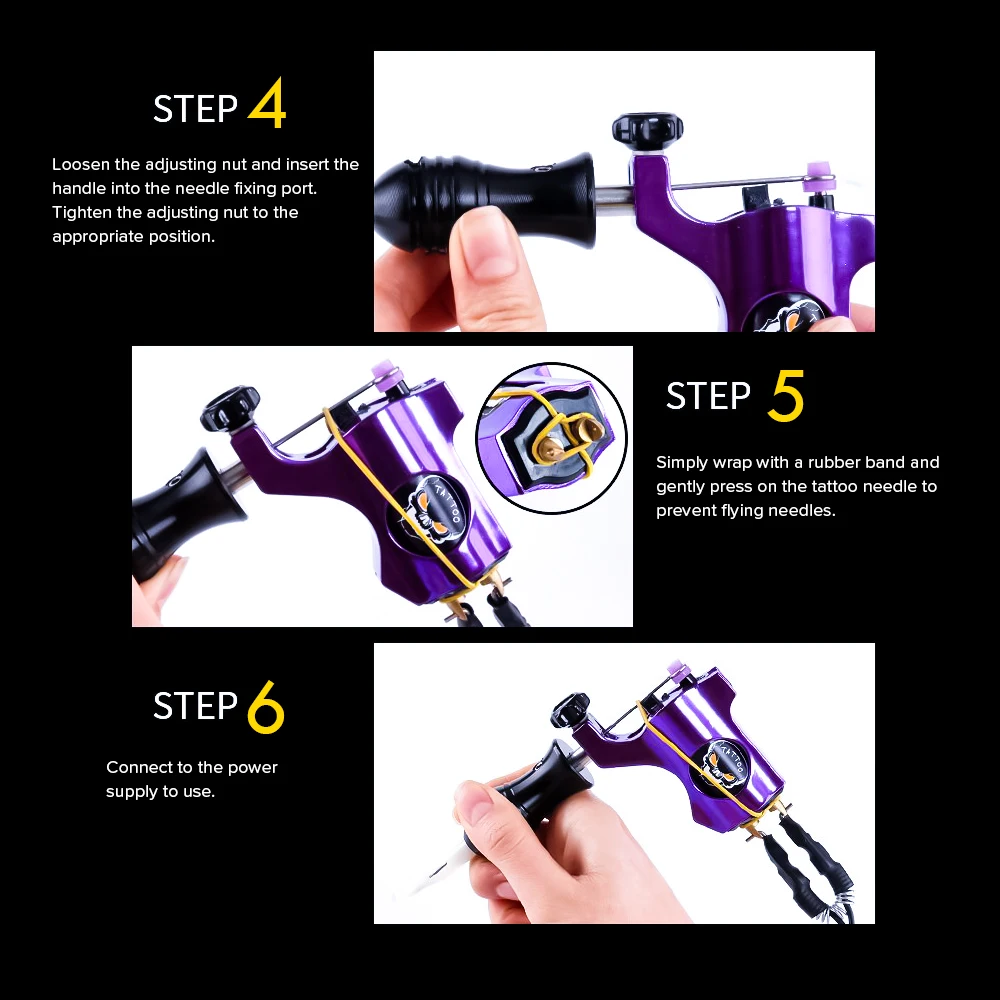 STEP 4

Loosen the adjusting nut and insert the handle into the needle fixing port. Tighten the adjusting nut to the appropriate position.

TATTOO

STEP 5

Simply wrap with a rubber band and gently press on the tattoo needle to prevent flying needles.

STEP 6

Connect to the power supply to use.

TATTOO