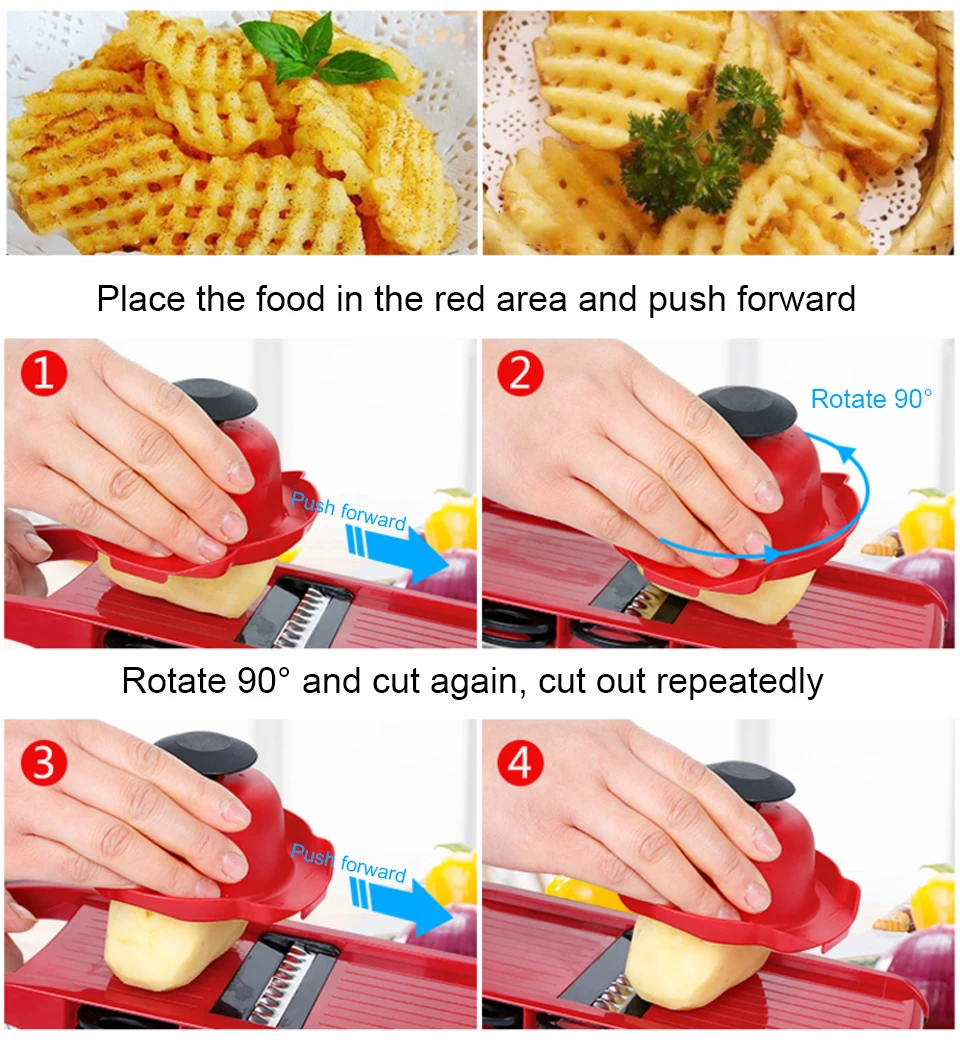 Place the food in the red area and push forward

1

Push forward

2

Rotate 90°

Rotate 90° and cut again, cut out repeatedly

3

Push forward

4