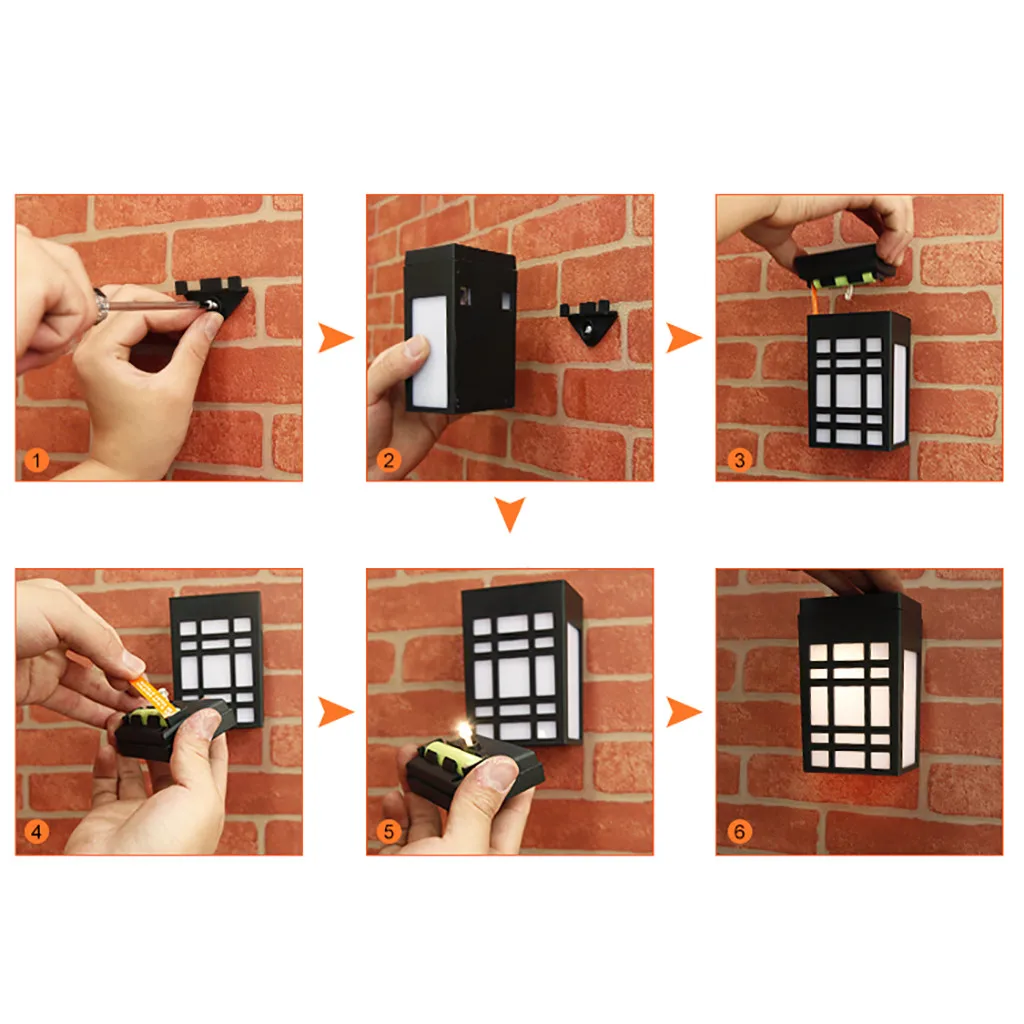 1

2

3

4

5

6