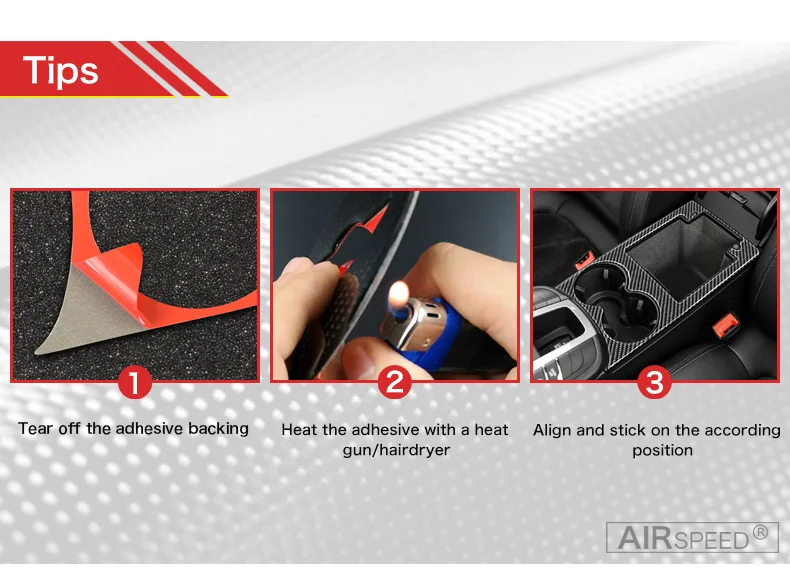 Tips

1

Tear off the adhesive backing

2

Heat the adhesive with a heat gun/hairdryer

3

Align and stick on the according position

AIRSPEED®