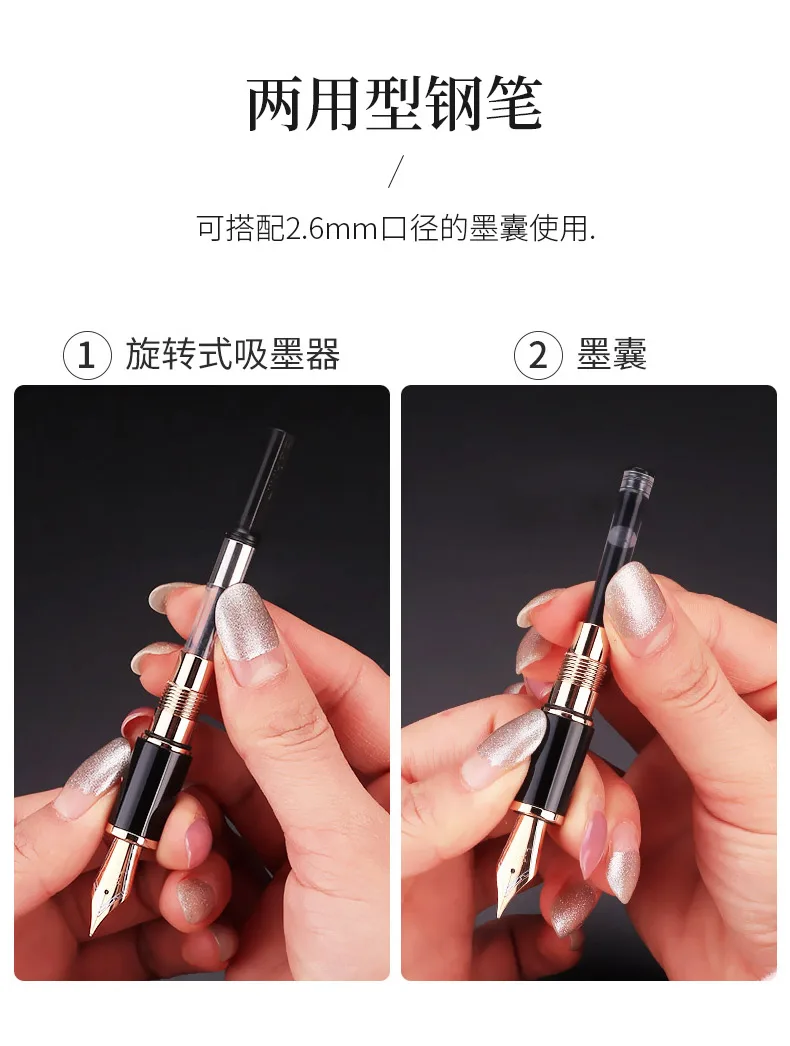 两用型钢笔

/

可搭配2.6mm口径的墨囊使用.

1 旋转式吸墨器

2 墨囊