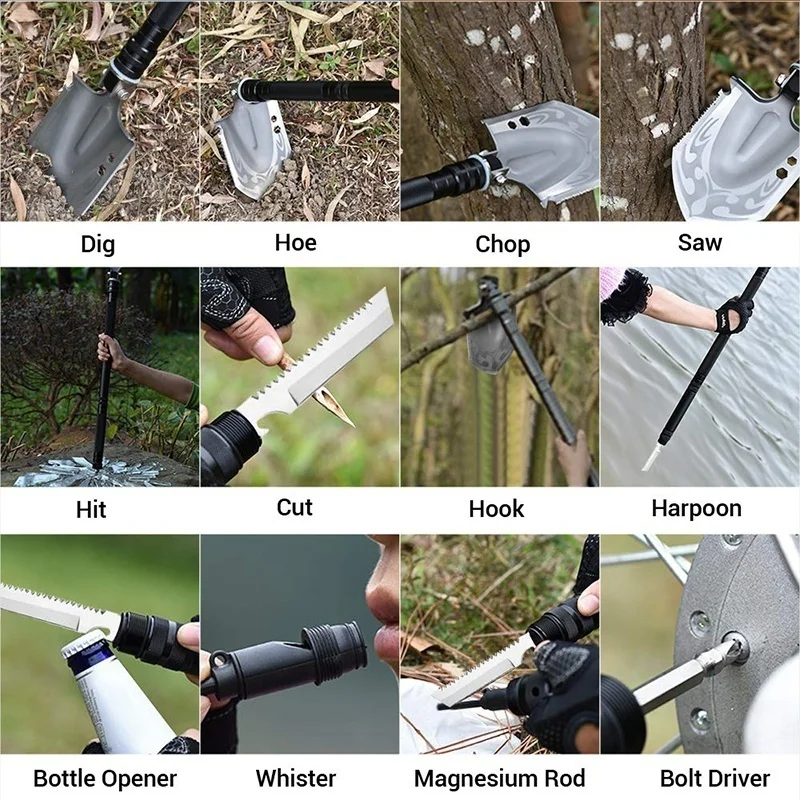 Dig
Hoe
Chop
Saw

Hit
Cut
Hook
Harpoon

Bottle Opener
Whister
Magnesium Rod
Bolt Driver