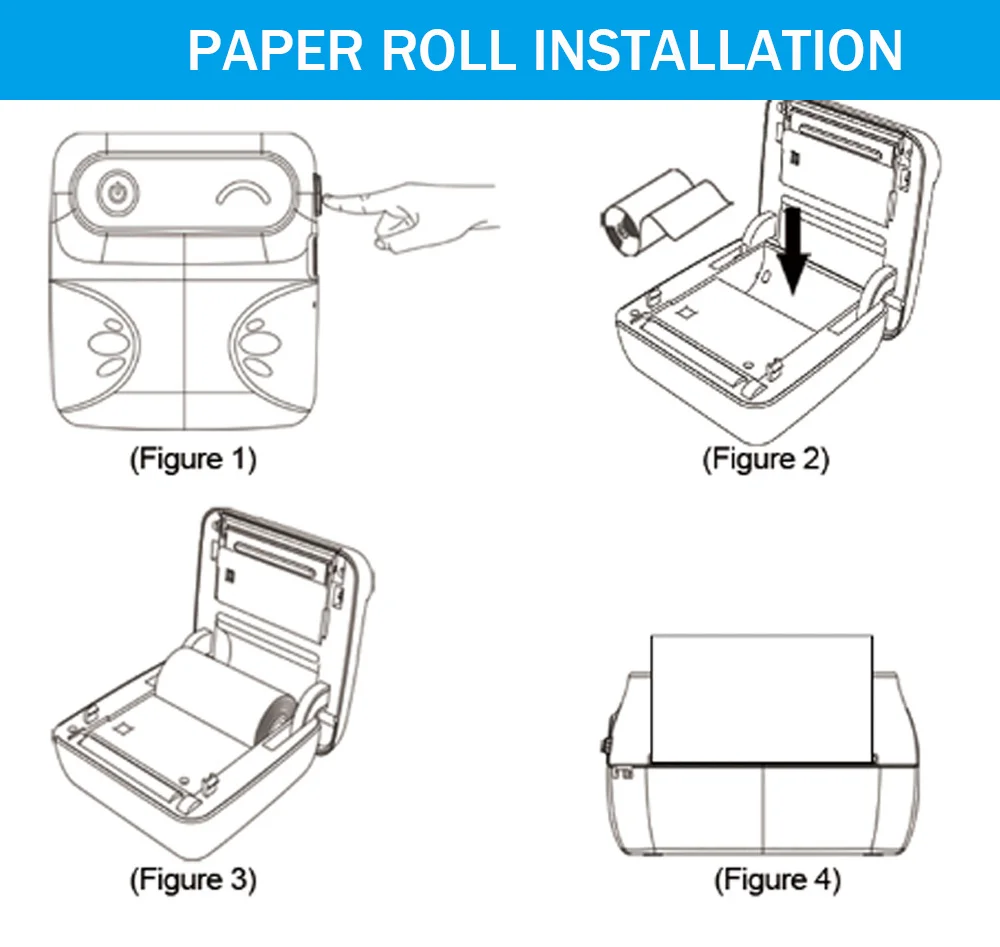 PAPER ROLL INSTALLATION

(Figure 1)

(Figure 2)

(Figure 3)

(Figure 4)