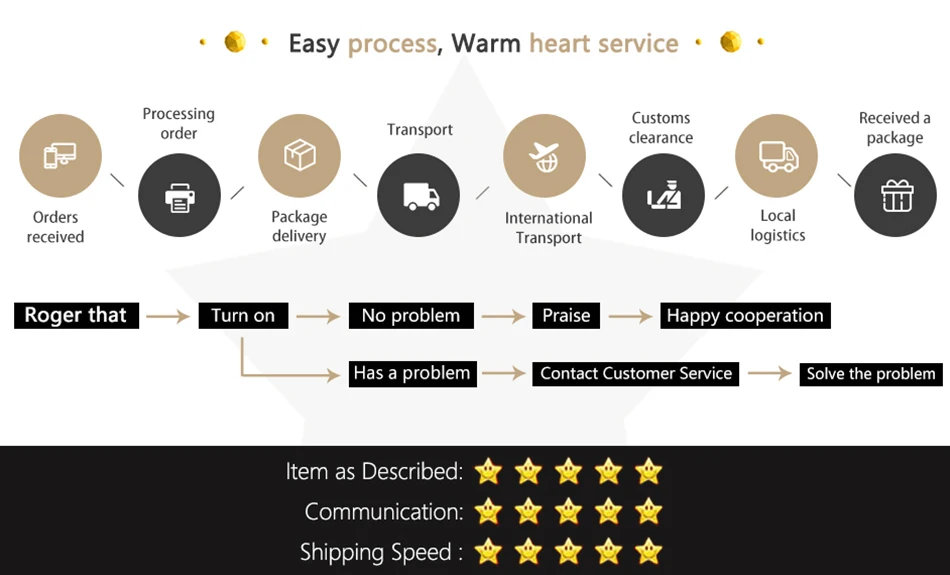 Easy process, Warm heart service

Orders received

Processing order

Package delivery

Transport

International Transport

Customs clearance

Local logistics

Received a package

Roger that

Turn on

No problem

Praise

Happy cooperation

Has a problem

Contact Customer Service

Solve the problem

Item as Described:

Communication:

Shipping Speed :