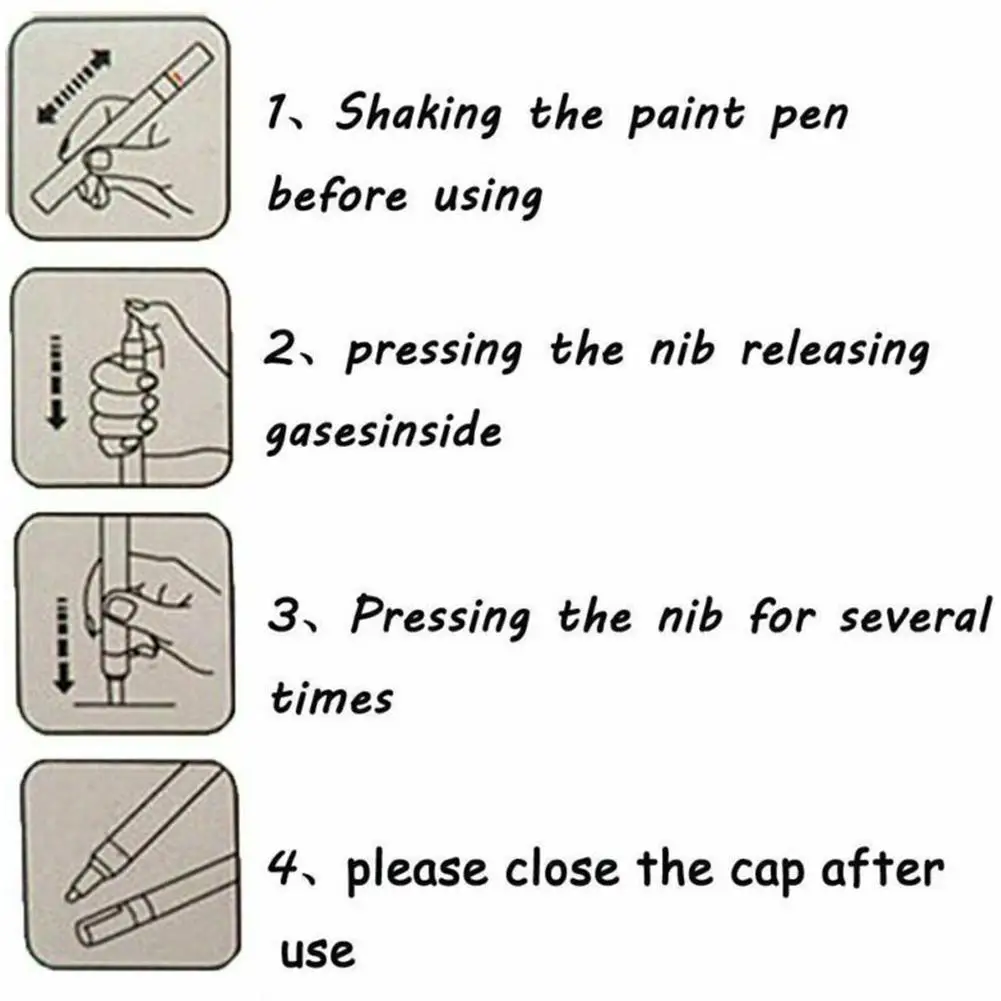 1、Shaking the paint pen before using

2、pressing the nib releasing gasesinside

3、Pressing the nib for several times

4、please close the cap after use