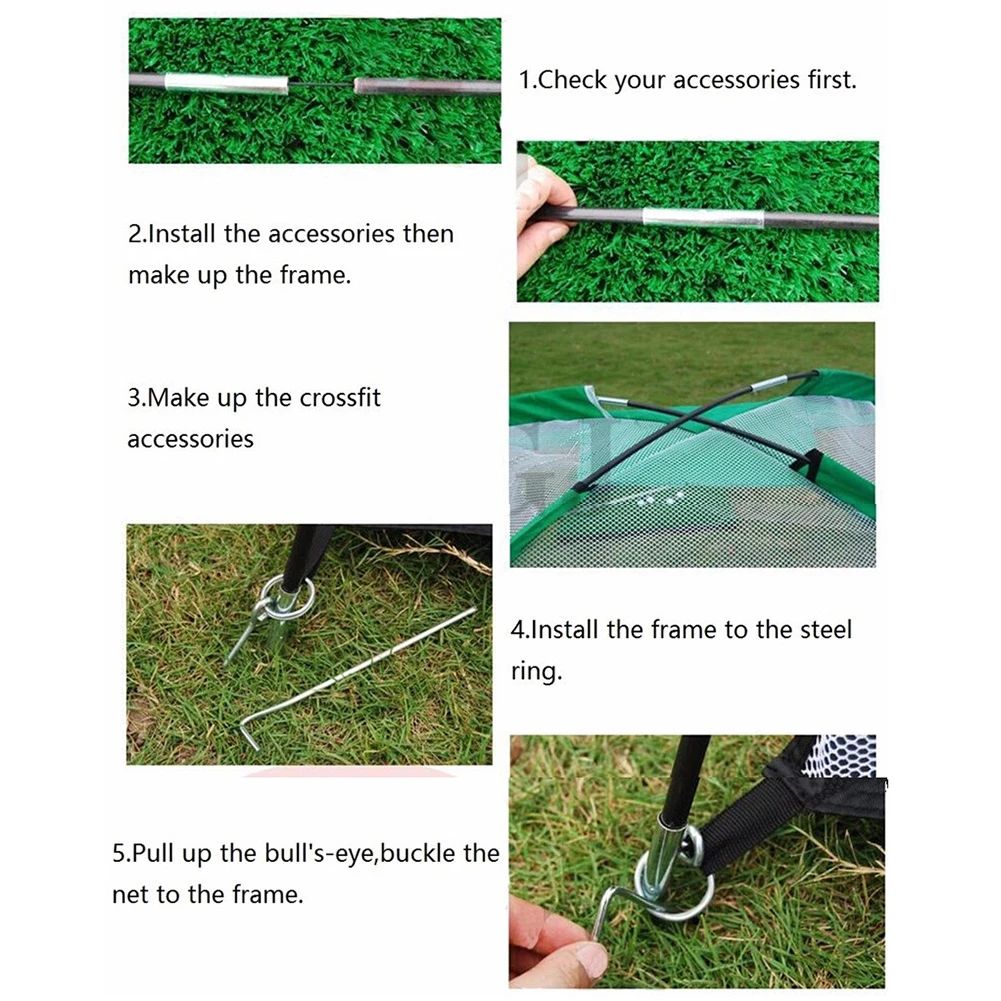 1.Check your accessories first.

2.Install the accessories then make up the frame.

3.Make up the crossfit accessories

4.Install the frame to the steel ring.

5.Pull up the bull's-eye,buckle the net to the frame.