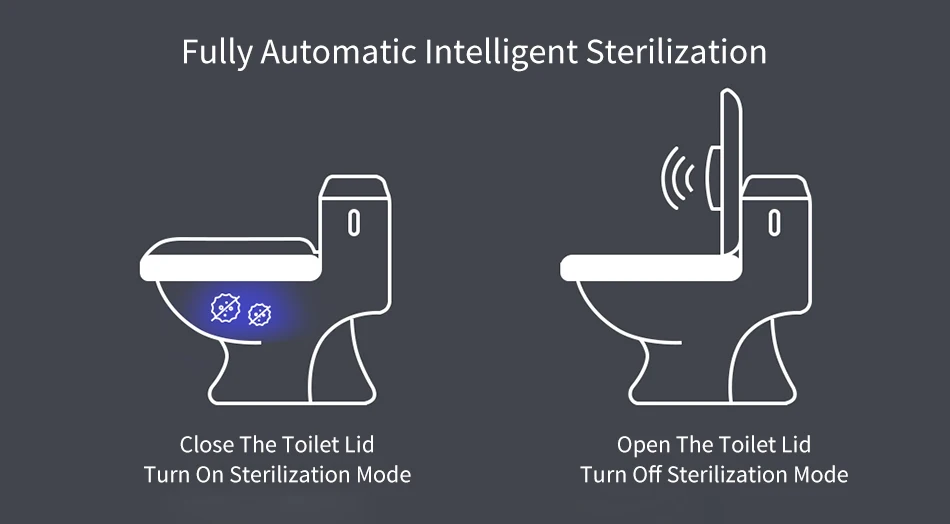 Fully Automatic Intelligent Sterilization

Close The Toilet Lid
Turn On Sterilization Mode

Open The Toilet Lid
Turn Off Sterilization Mode