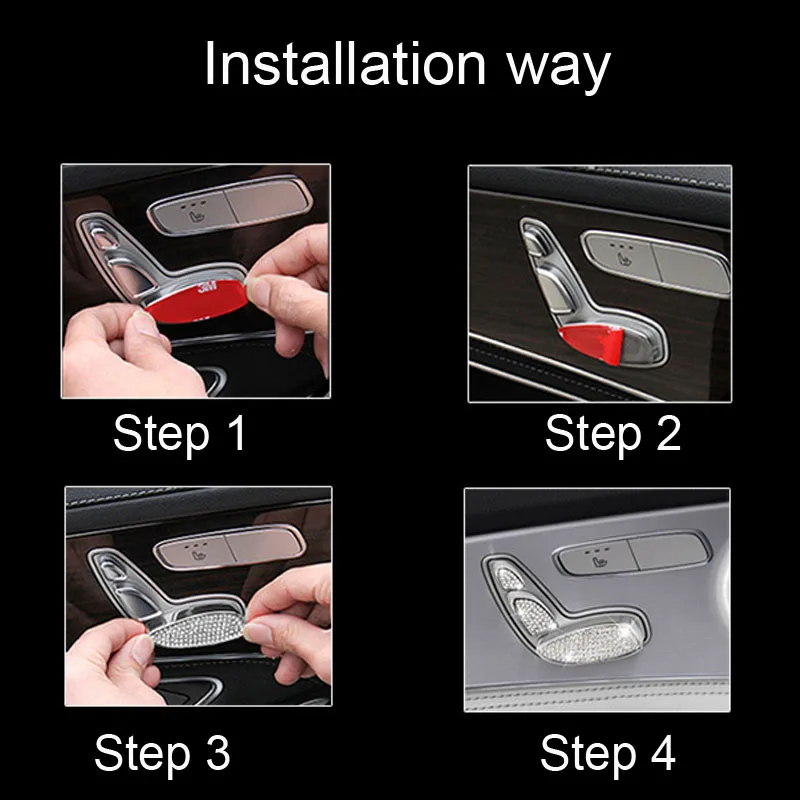 Installation way

3M

Step 1

Step 2

Step 3

Step 4