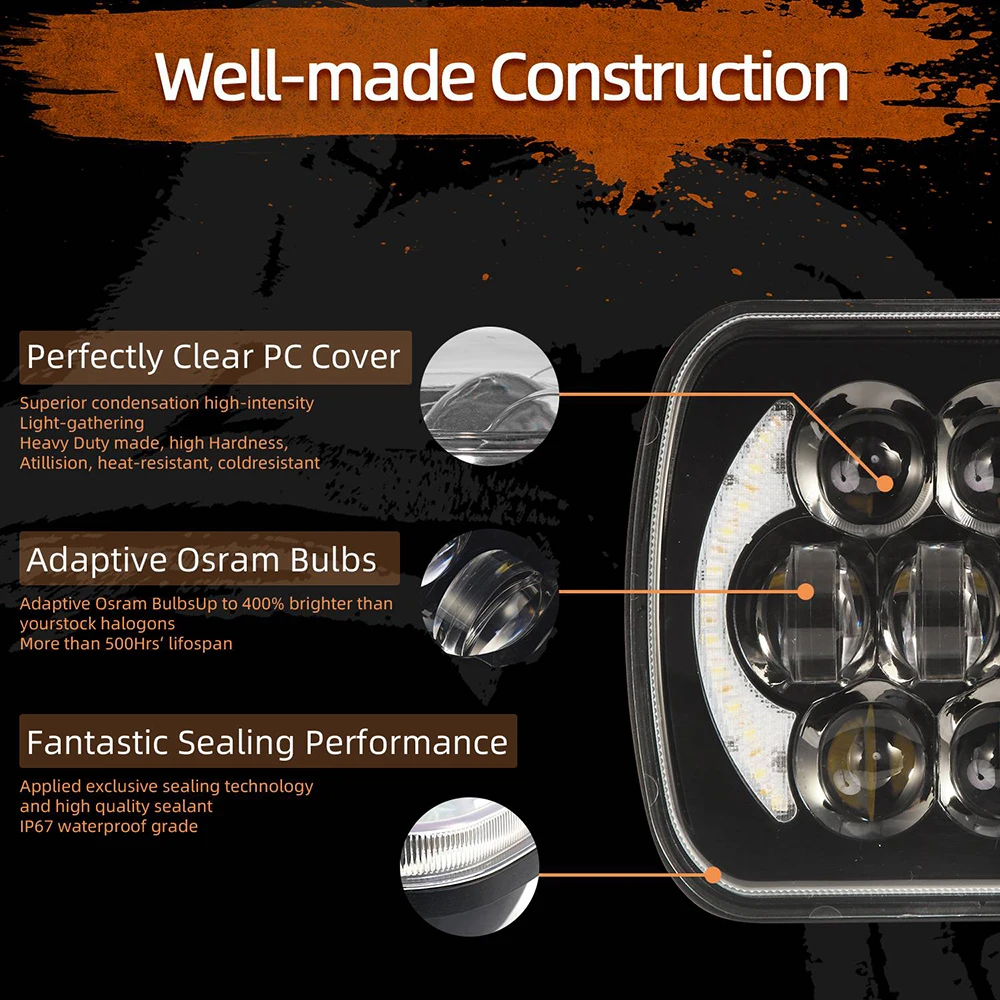 Well-made Construction

Perfectly Clear PC Cover

Superior condensation high-intensity
Light-gathering
Heavy Duty made, high Hardness,
Atillision, heat-resistant, coldresistant

Adaptive Osram Bulbs

Adaptive Osram BulbsUp to 400% brighter than yourstock halogons
More than 500Hrs' lifospan

Fantastic Sealing Performance

Applied exclusive sealing technology
and high quality sealant
IP67 waterproof grade