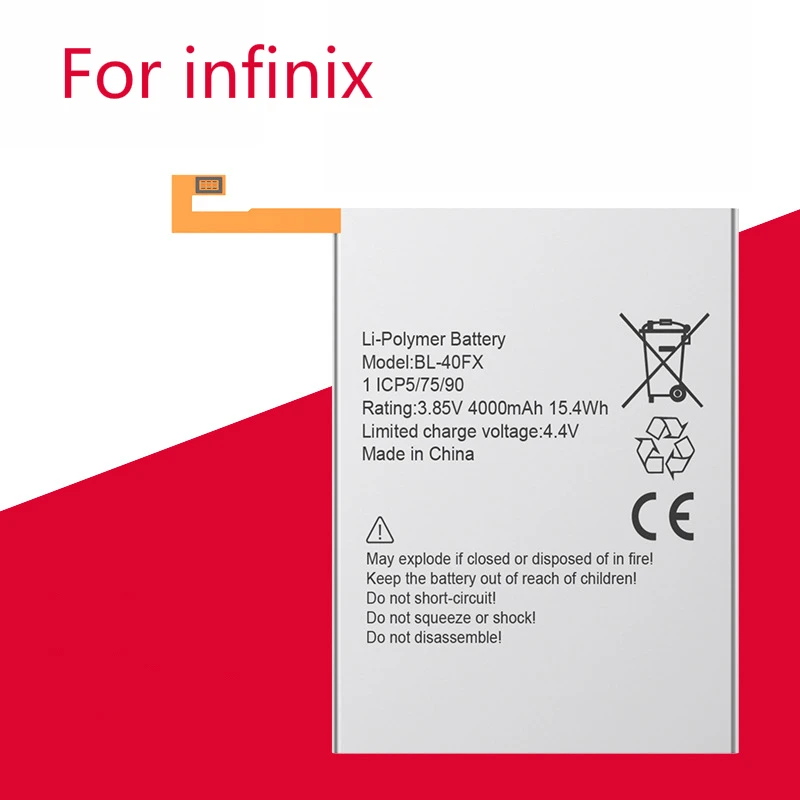 For infinix

Li-Polymer Battery
Model:BL-40FX
1 ICP5/75/90
Rating:3.85V 4000mAh 15.4Wh
Limited charge voltage:4.4V
Made in China

CE

May explode if closed or disposed of in fire!
Keep the battery out of reach of children!
Do not short-circuit!
Do not squeeze or shock!
Do not disassemble!