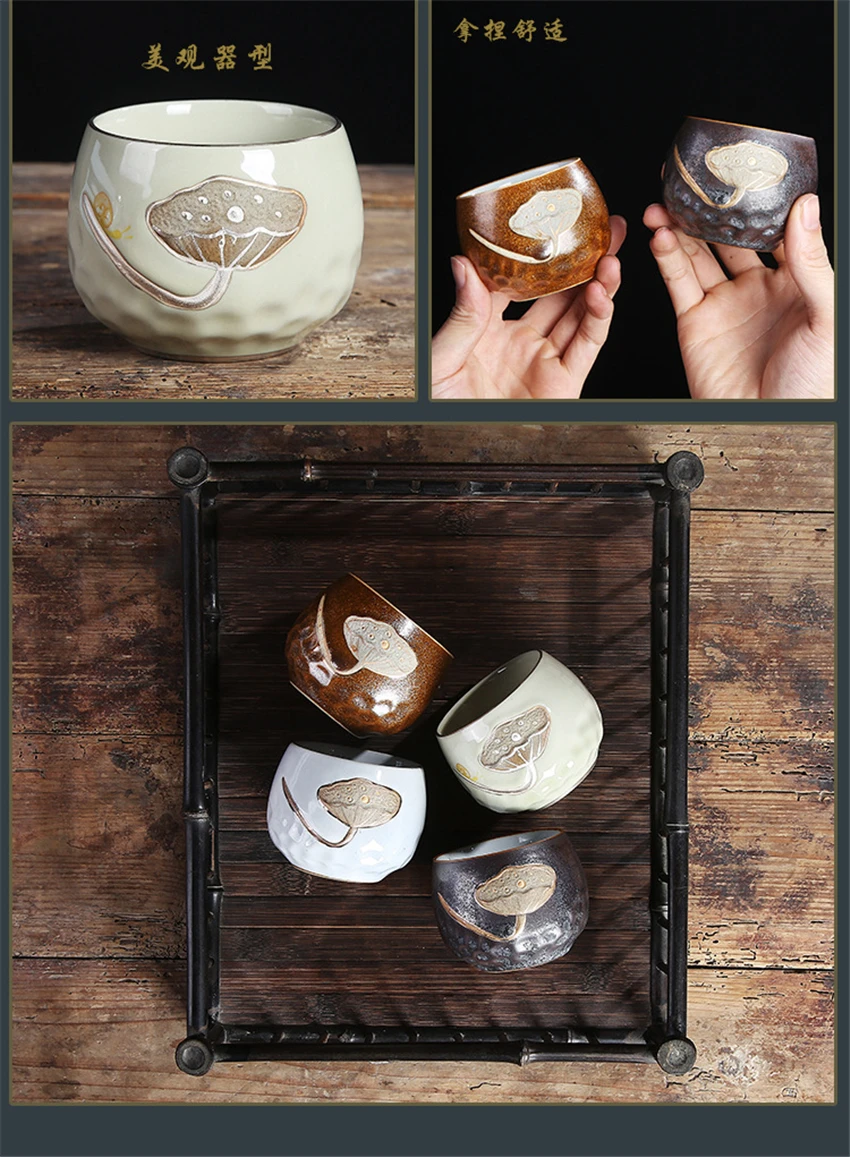 美观器型

拿捏舒适