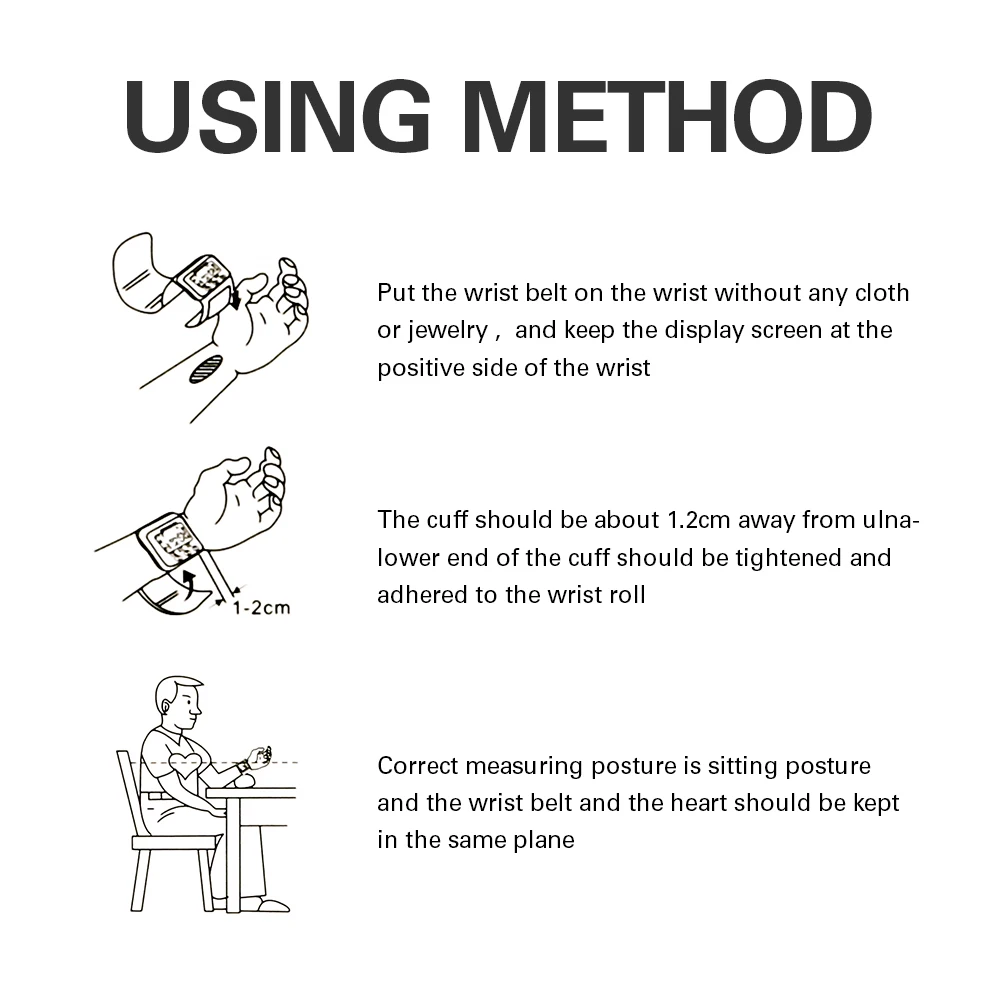 USING METHOD

Put the wrist belt on the wrist without any cloth or jewelry , and keep the display screen at the positive side of the wrist

1-2cm

The cuff should be about 1.2cm away from ulna-lower end of the cuff should be tightened and adhered to the wrist roll

Correct measuring posture is sitting posture and the wrist belt and the heart should be kept in the same plane