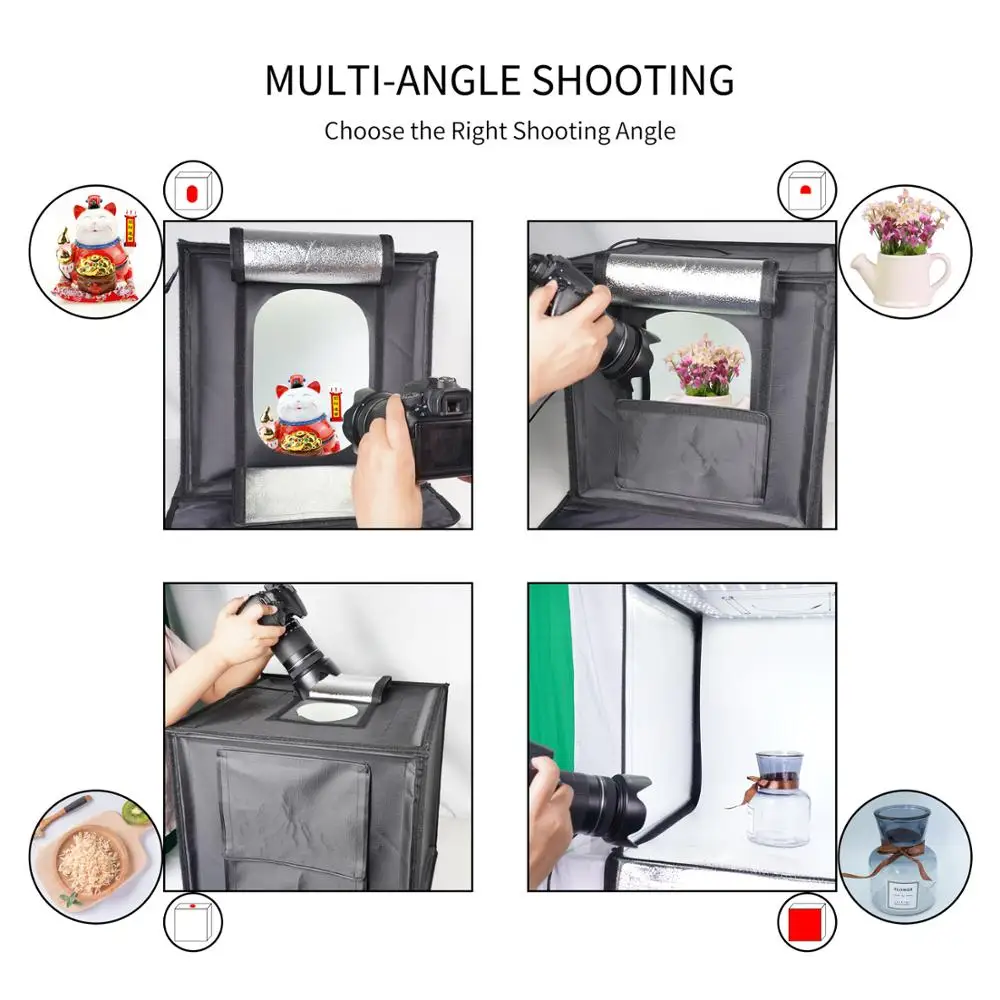 MULTI-ANGLE SHOOTING

Choose the Right Shooting Angle