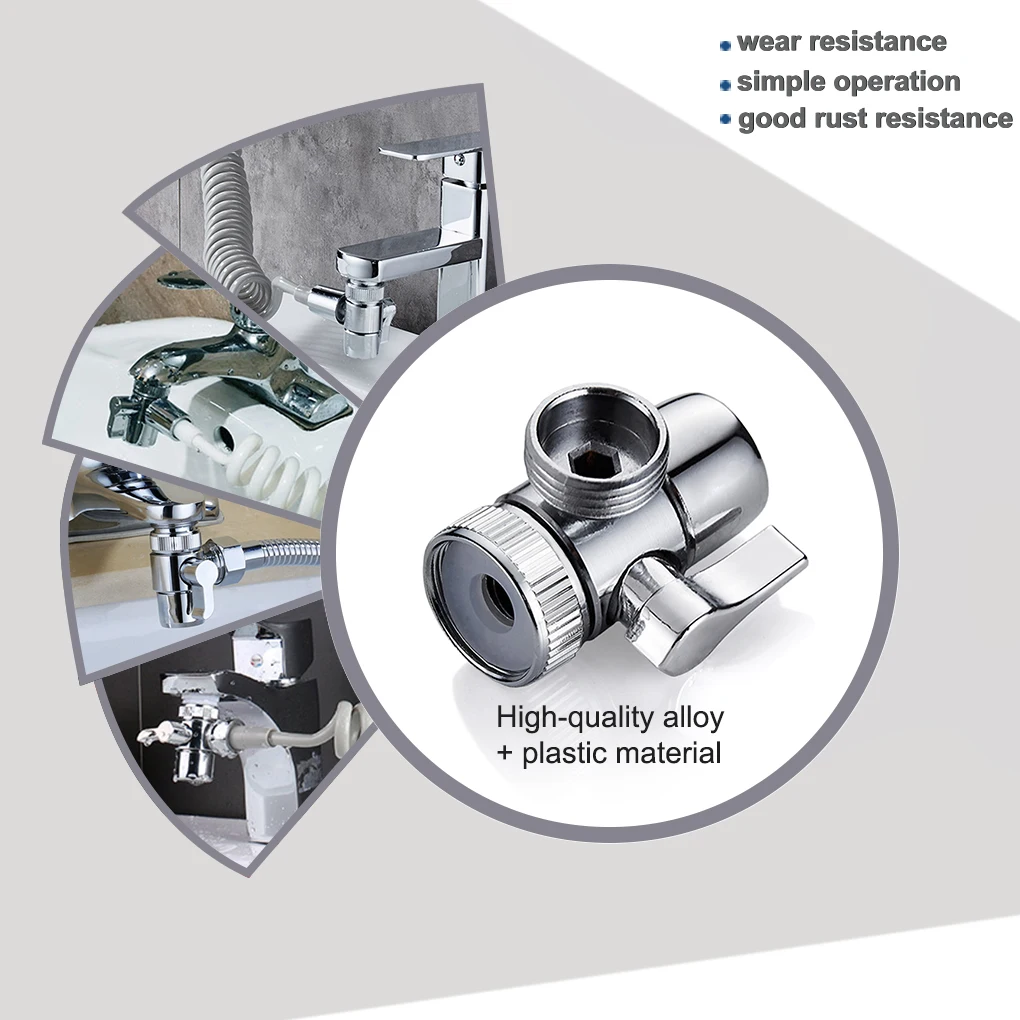 • wear resistance
• simple operation
• good rust resistance

High-quality alloy + plastic material