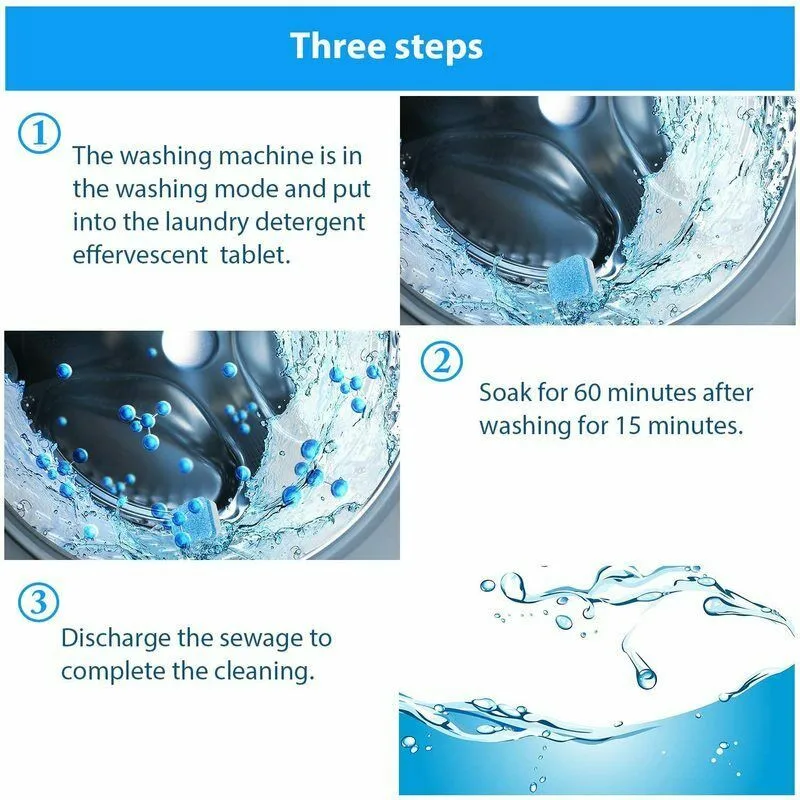 Three steps

①
The washing machine is in the washing mode and put into the laundry detergent effervescent tablet.

②
Soak for 60 minutes after washing for 15 minutes.

③
Discharge the sewage to complete the cleaning.