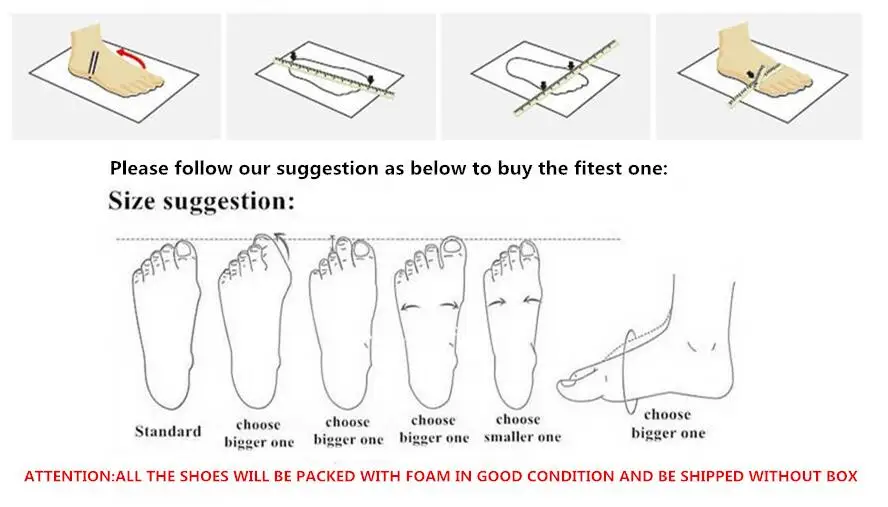 Please follow our suggestion as below to buy the fitest one:

Size suggestion:

Standard

choose bigger one

choose bigger one

choose bigger one

choose smaller one

choose bigger one

ATTENTION:ALL THE SHOES WILL BE PACKED WITH FOAM IN GOOD CONDITION AND BE SHIPPED WITHOUT BOX