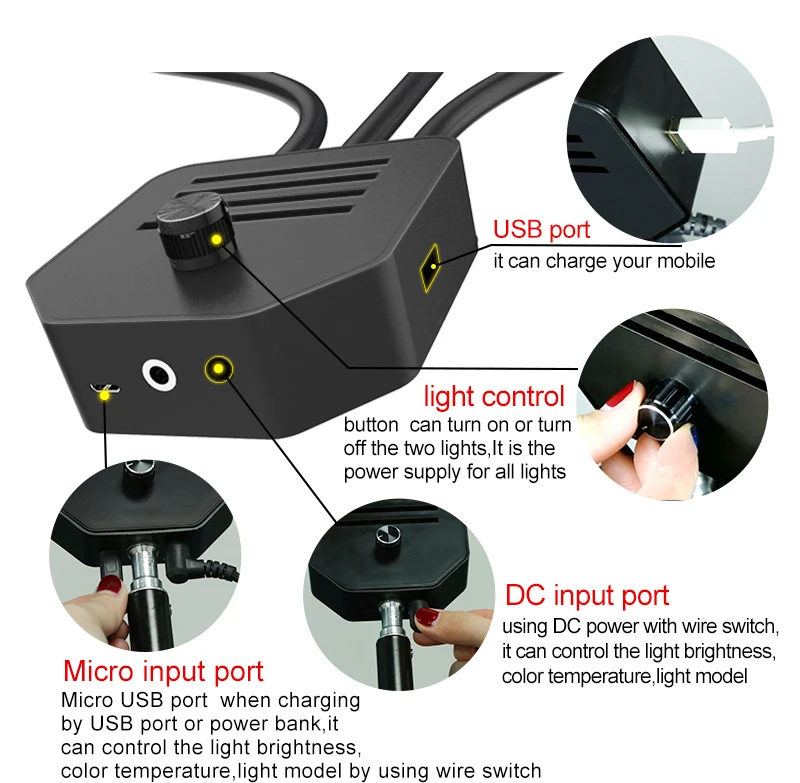 USB port
it can charge your mobile

light control
button can turn on or turn off the two lights,It is the power supply for all lights

DC input port
using DC power with wire switch, it can control the light brightness, color temperature,light model

Micro input port
Micro USB port when charging by USB port or power bank,it can control the light brightness, color temperature,light model by using wire switch