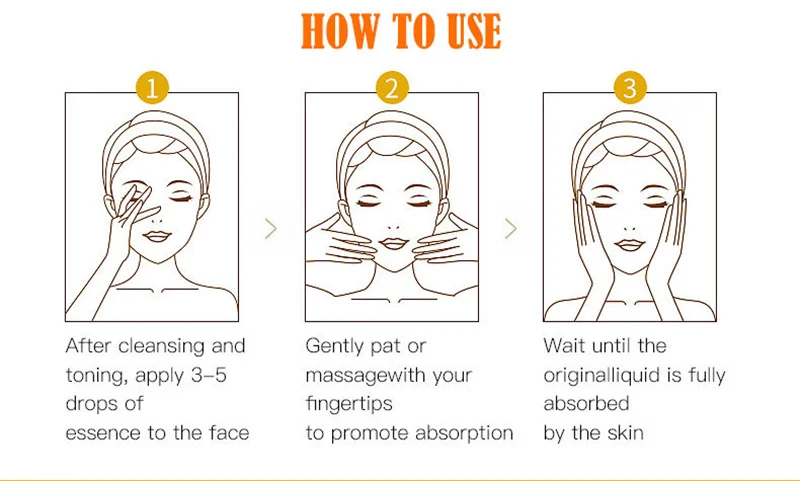 HOW TO USE

1

After cleansing and toning, apply 3–5 drops of essence to the face

2

Gently pat or massagewith your fingertips to promote absorption

3

Wait until the originalliquid is fully absorbed by the skin