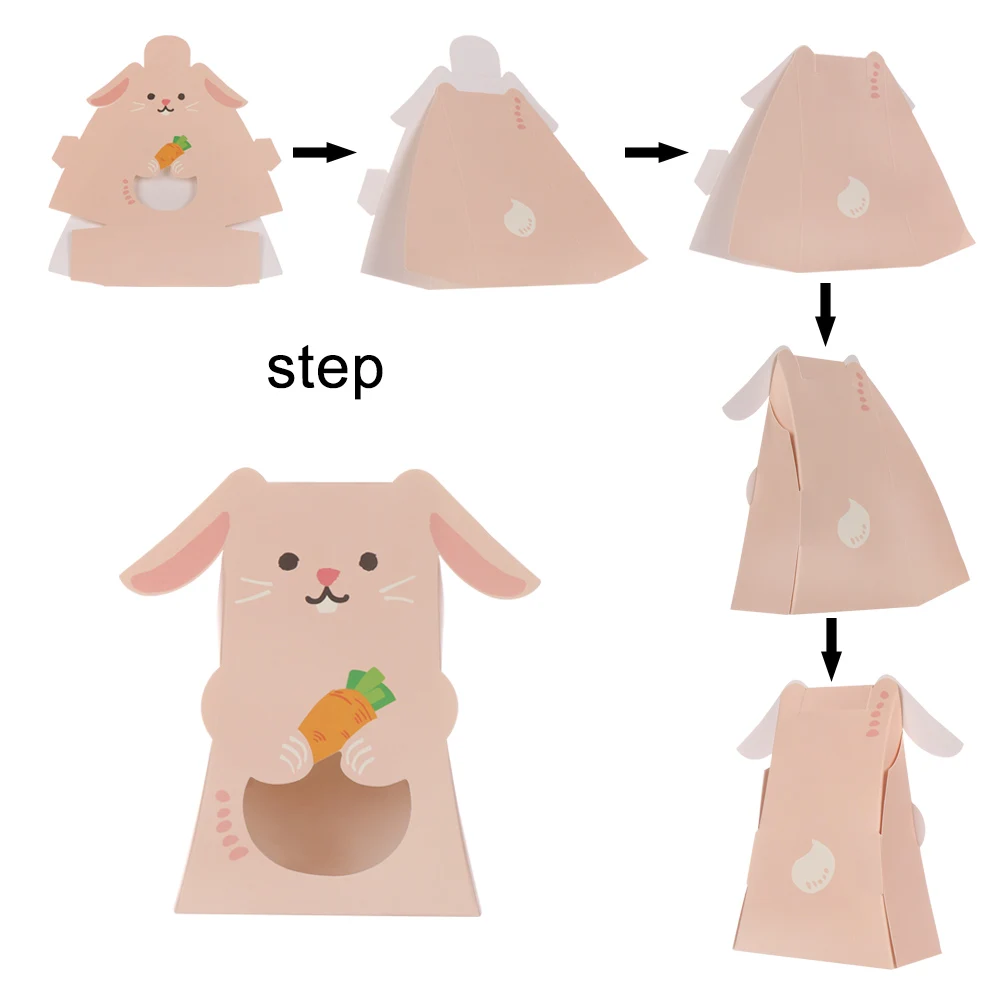 step