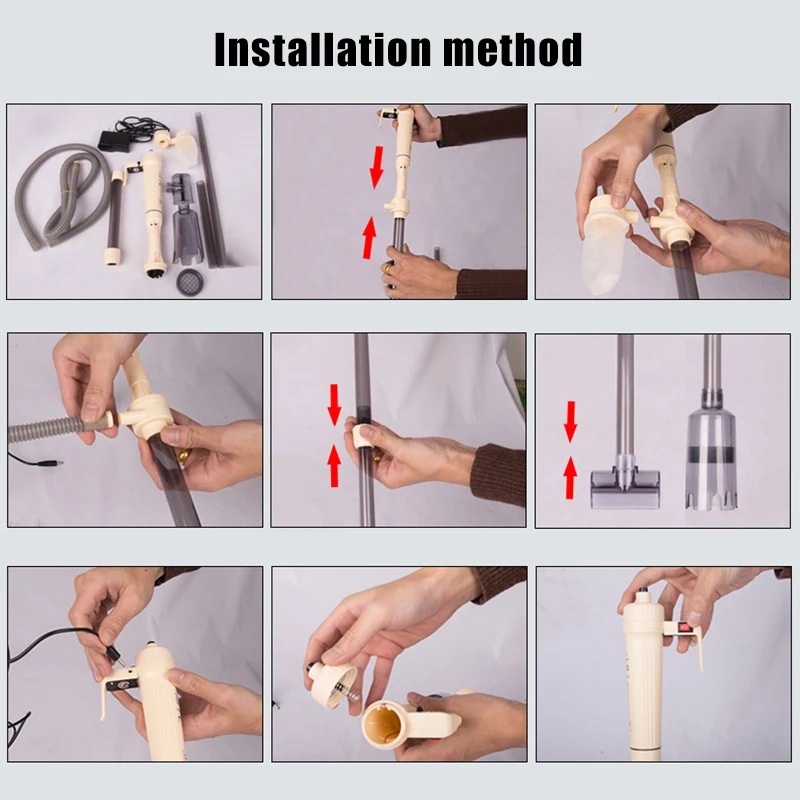 Installation method