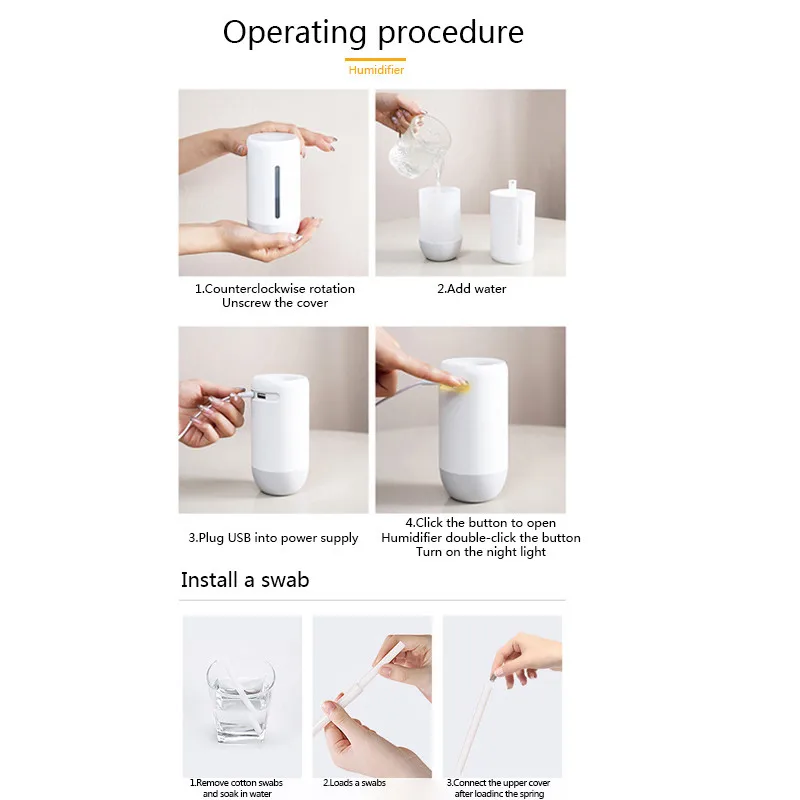 Operating procedure

Humidifier

1.Counterclockwise rotation
Unscrew the cover

2.Add water

3.Plug USB into power supply

4.Click the button to open
Humidifier double-click the button
Turn on the night light

Install a swab

1.Remove cotton swabs
and soak in water

2.Loads a swabs

3.Connect the upper cover
after loadinc the spring