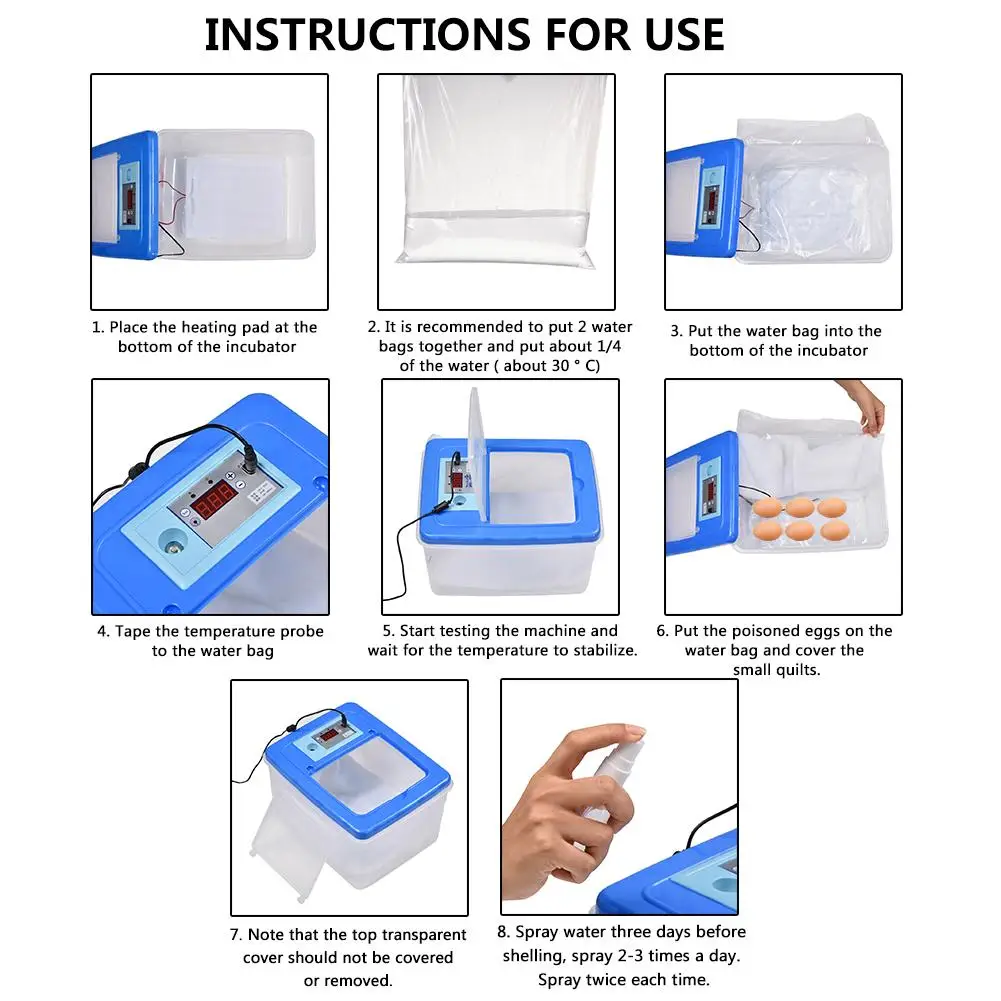 INSTRUCTIONS FOR USE

1. Place the heating pad at the bottom of the incubator

2. It is recommended to put 2 water bags together and put about 1/4 of the water ( about 30 ° C)

3. Put the water bag into the bottom of the incubator

4. Tape the temperature probe to the water bag

5. Start testing the machine and wait for the temperature to stabilize.

6. Put the poisoned eggs on the water bag and cover the small quilts.

7. Note that the top transparent cover should not be covered or removed.

8. Spray water three days before shelling, spray 2-3 times a day. Spray twice each time.