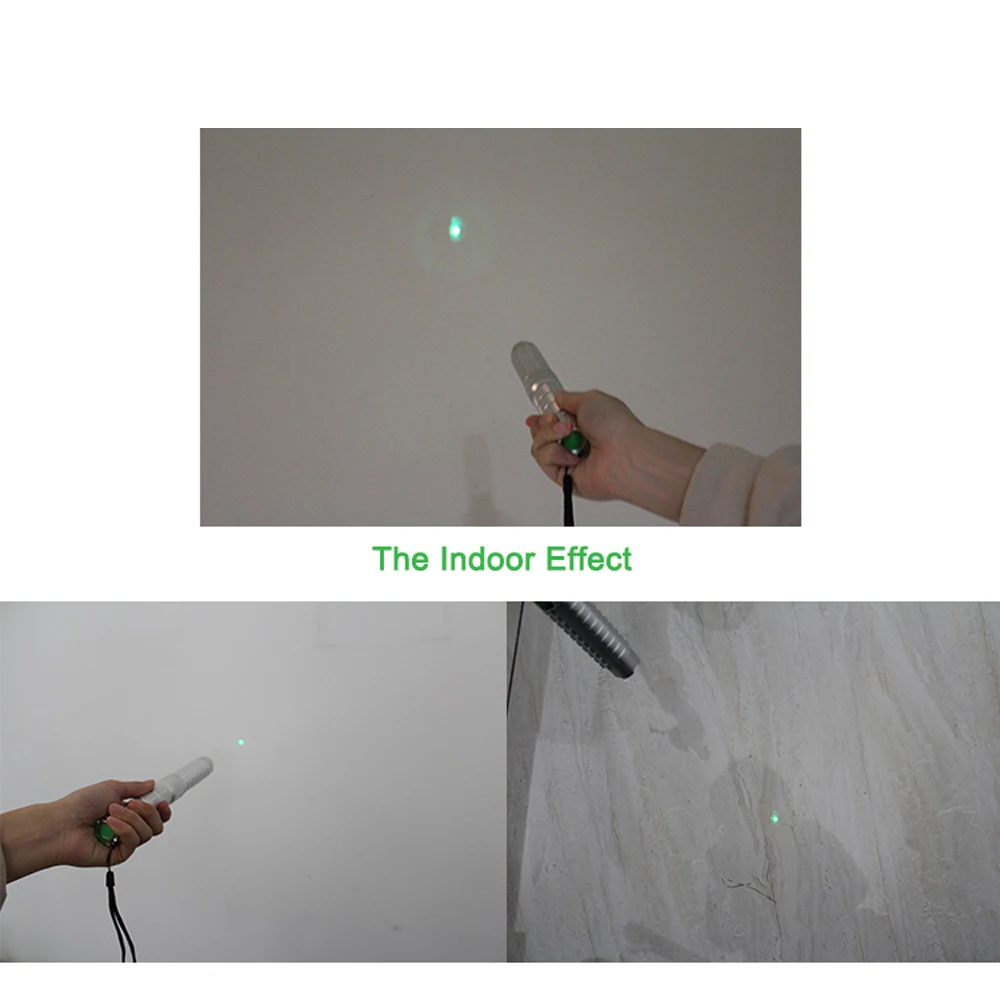 The Indoor Effect