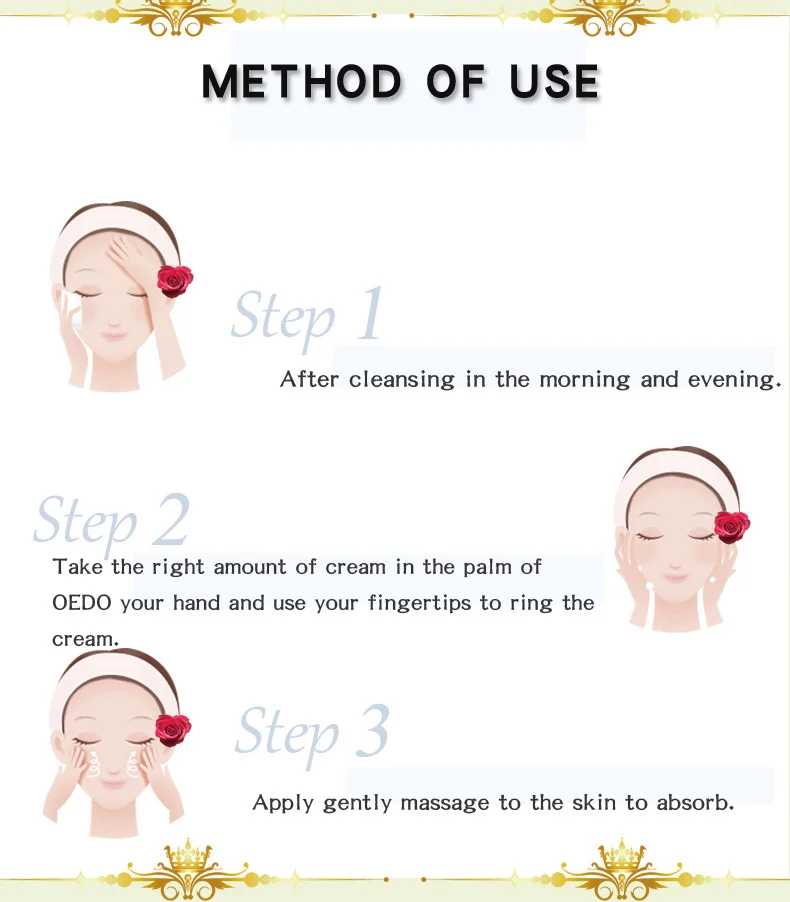 METHOD OF USE

Step 1

After cleansing in the morning and evening.

Step 2

Take the right amount of cream in the palm of OEDO your hand and use your fingertips to ring the cream.

Step 3

Apply gently massage to the skin to absorb.