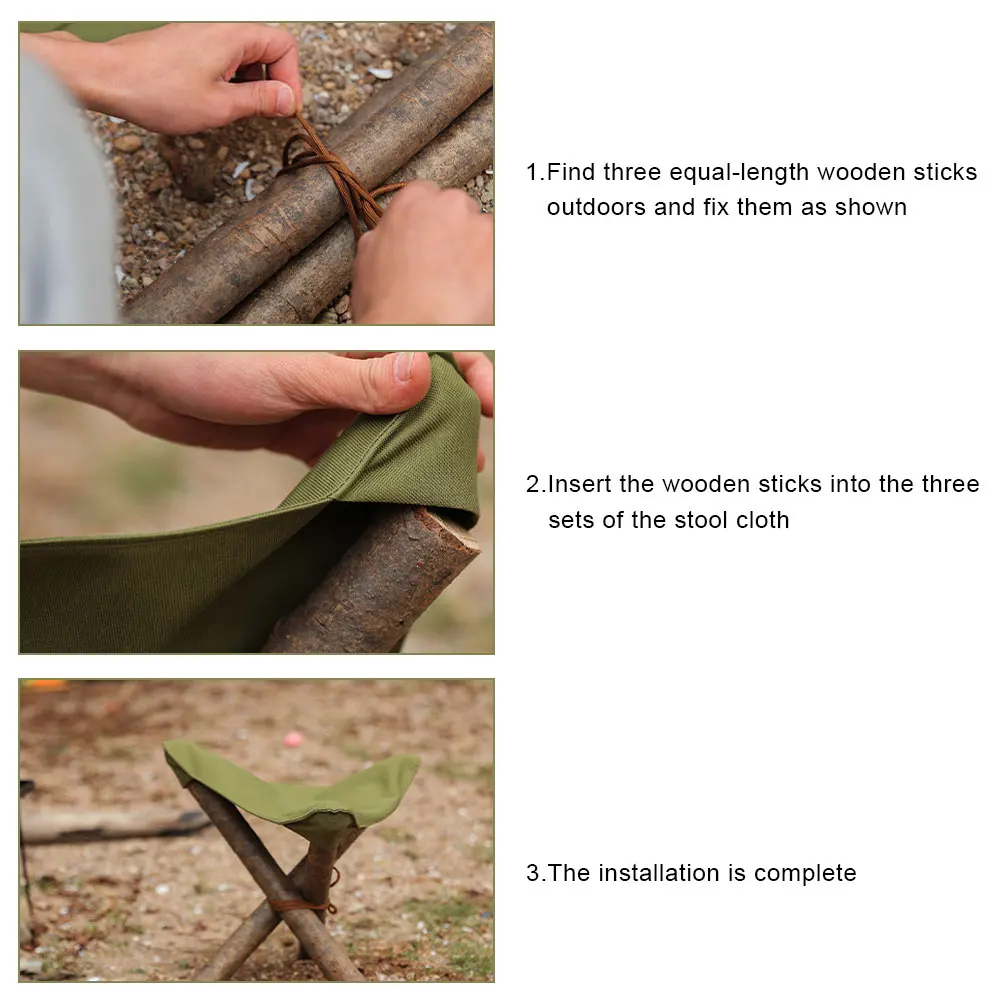 1.Find three equal-length wooden sticks outdoors and fix them as shown

2.Insert the wooden sticks into the three sets of the stool cloth

3.The installation is complete