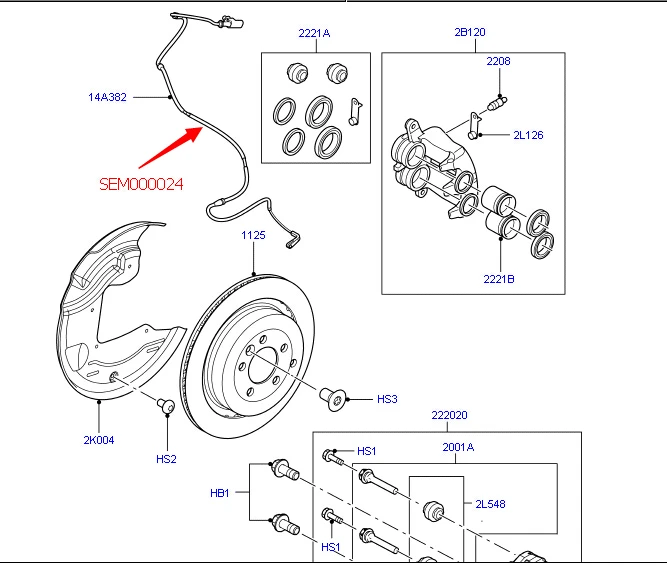 2221A

2B120

2208

14A382

2L126

SEM000024

1125

2221B

HS3

222020

2K004

HS2

HS1

2001A

HB1

2L548

HS1