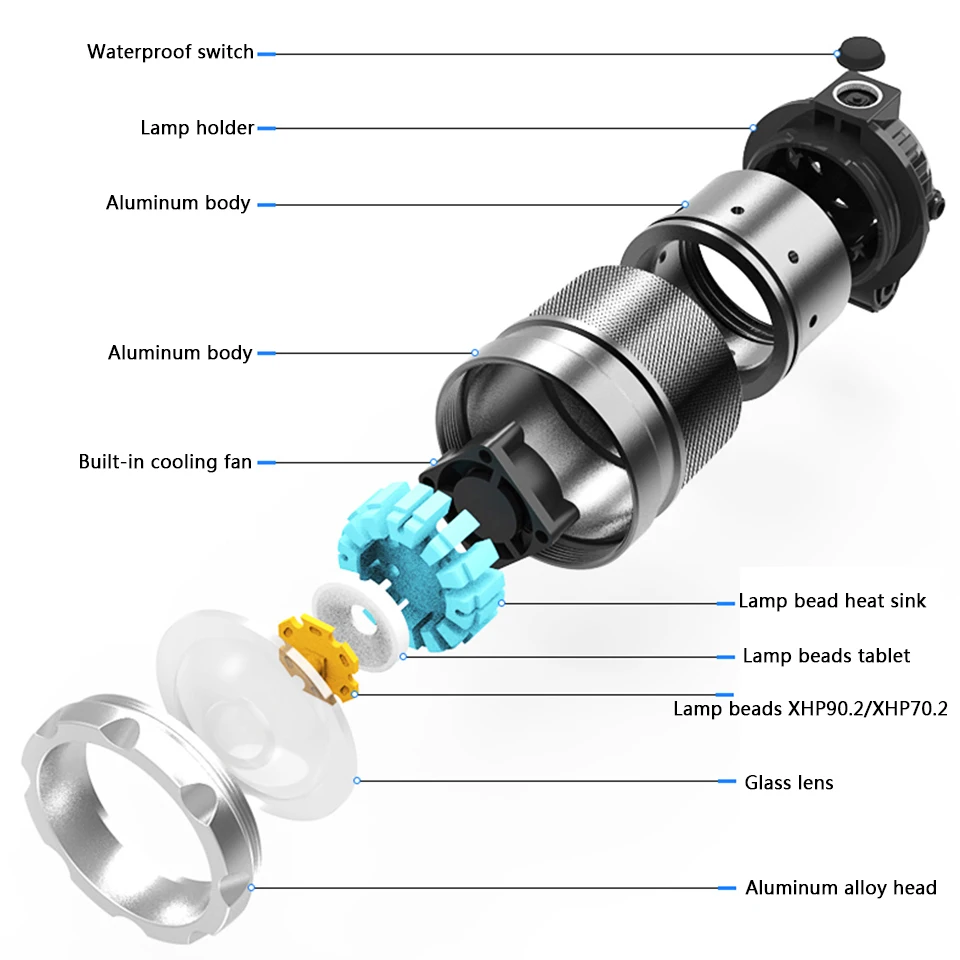 Waterproof switch
Lamp holder
Aluminum body
Aluminum body
Built-in cooling fan
Lamp bead heat sink
Lamp beads tablet
Lamp beads XHP90.2/XHP70.2
Glass lens
Aluminum alloy head