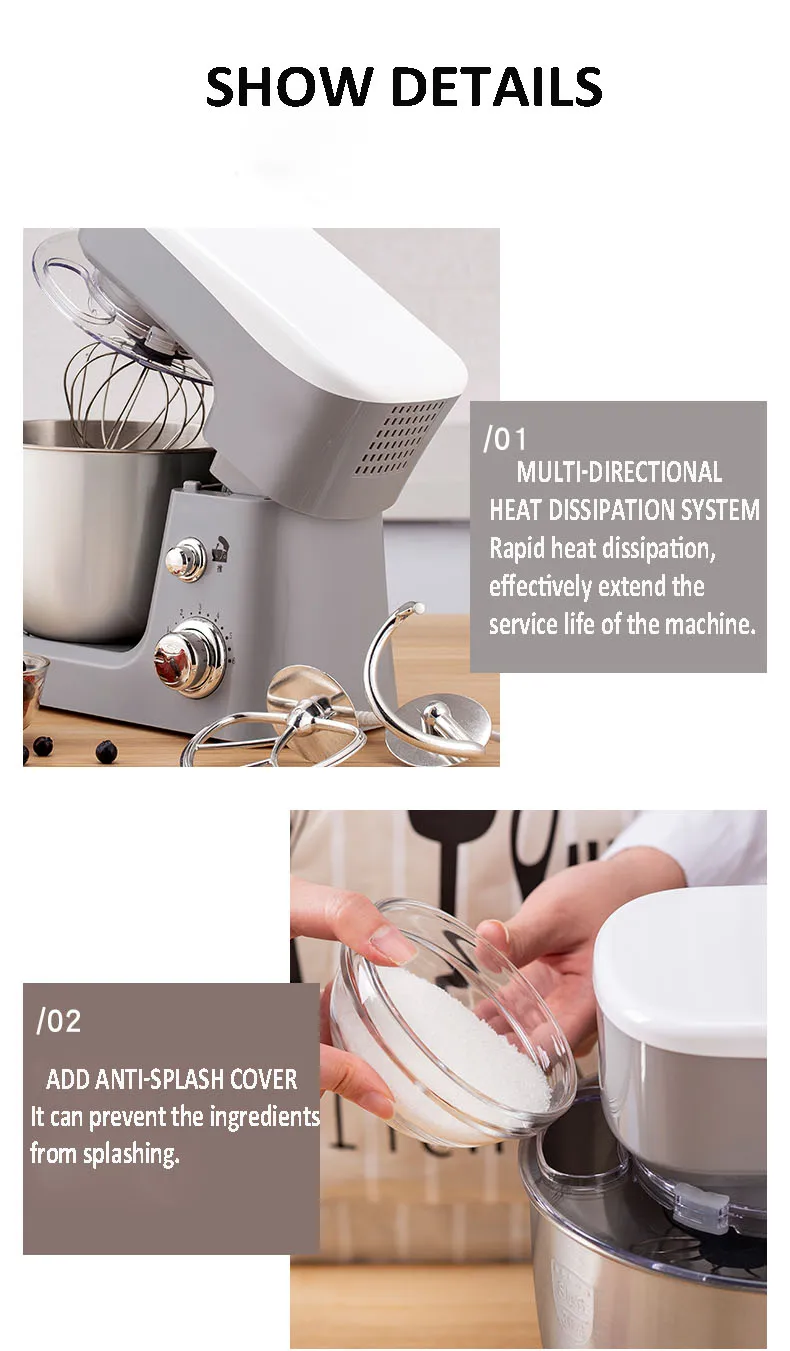 SHOW DETAILS

/01

MULTI-DIRECTIONAL HEAT DISSIPATION SYSTEM

Rapid heat dissipation, effectively extend the service life of the machine.

/02

ADD ANTI-SPLASH COVER

It can prevent the ingredients from splashing.