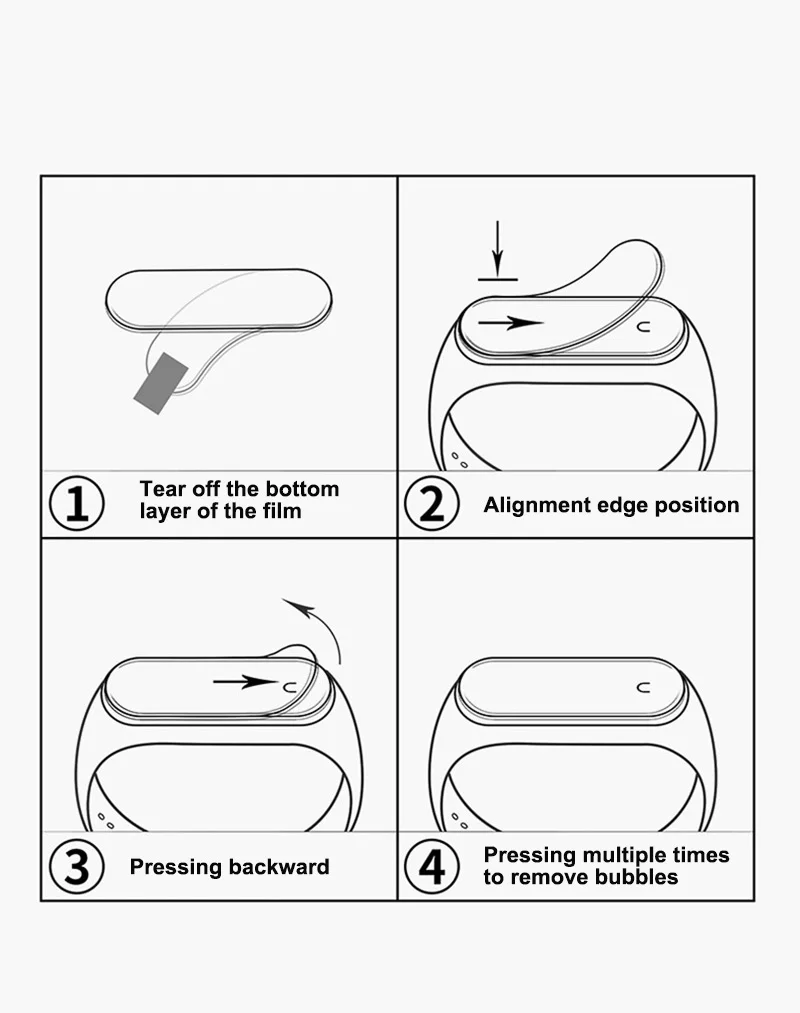 1 Tear off the bottom layer of the film

2 Alignment edge position

3 Pressing backward

4 Pressing multiple times to remove bubbles