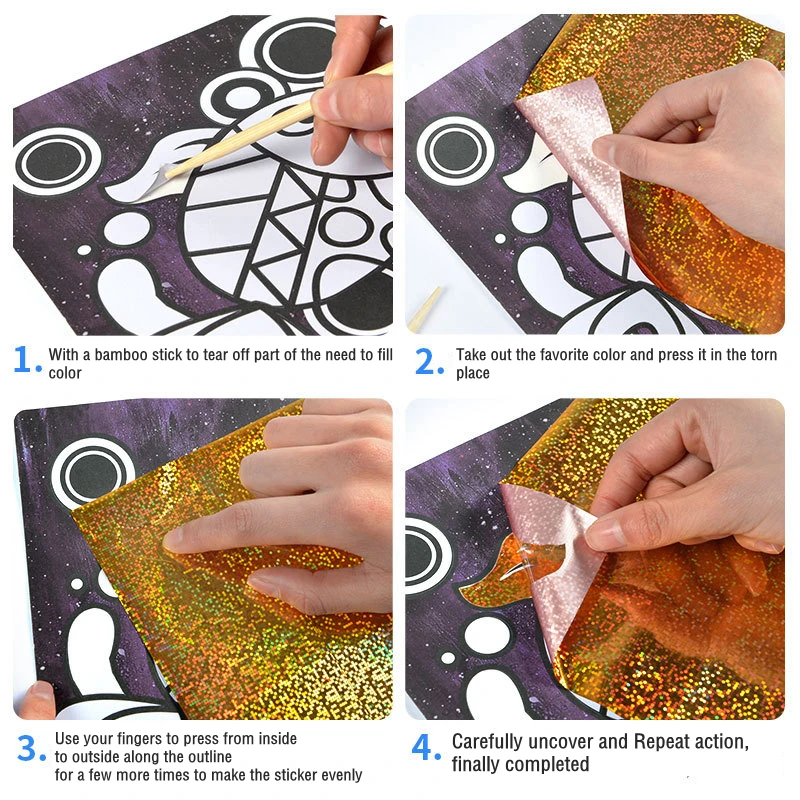 1. With a bamboo stick to tear off part of the need to fill color

2. Take out the favorite color and press it in the torn place

3. Use your fingers to press from inside to outside along the outline for a few more times to make the sticker evenly

4. Carefully uncover and Repeat action, finally completed