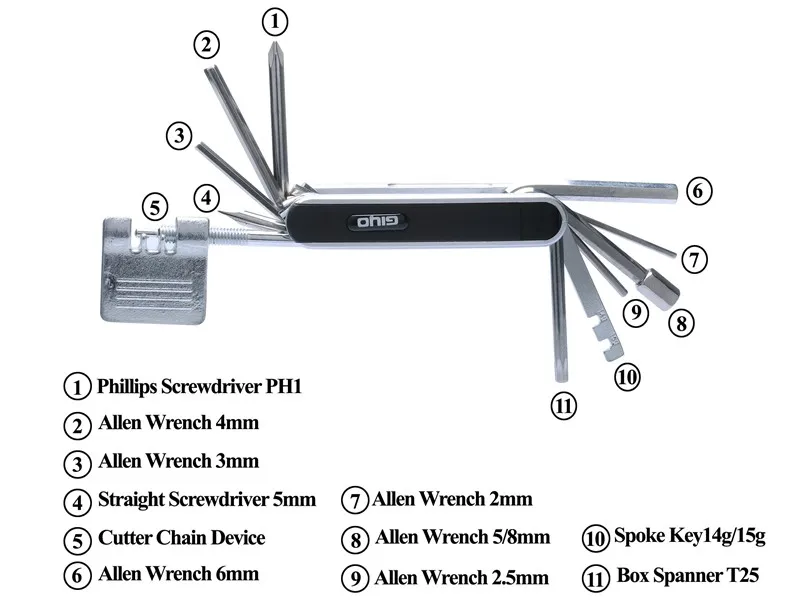 1
2
3
4
5
GIYO
6
7
8
9
10
11

1 Phillips Screwdriver PH1
2 Allen Wrench 4mm
3 Allen Wrench 3mm
4 Straight Screwdriver 5mm
5 Cutter Chain Device
6 Allen Wrench 6mm

7 Allen Wrench 2mm
8 Allen Wrench 5/8mm
9 Allen Wrench 2.5mm

10 Spoke Key14g/15g
11 Box Spanner T25