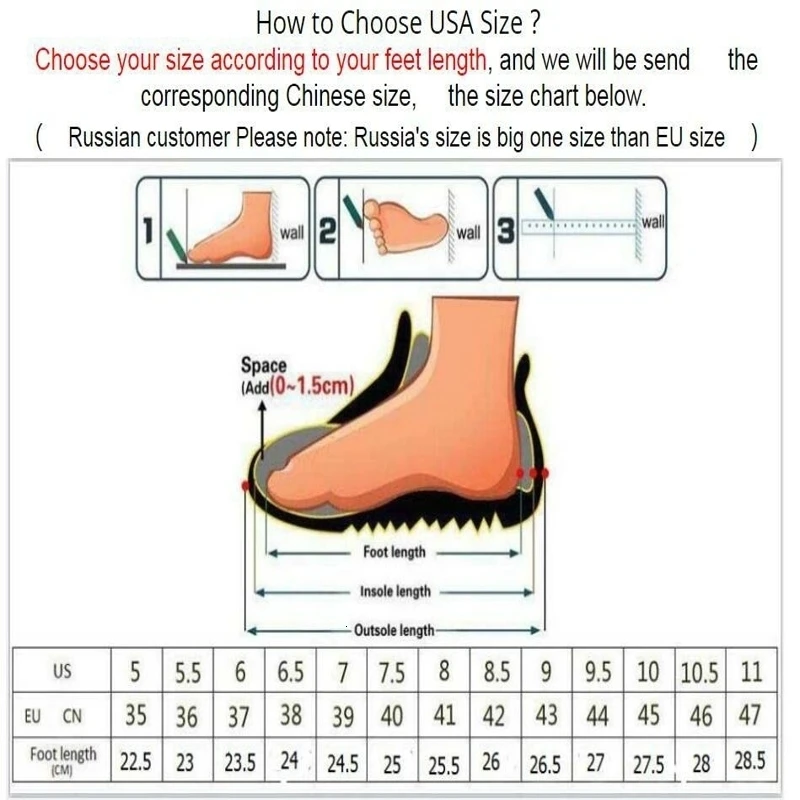 How to Choose USA Size ?
Choose your size according to your feet length, and we will be send the corresponding Chinese size, the size chart below.
( Russian customer Please note: Russia's size is big one size than EU size )

1 wall 2 wall 3 wall

Space (Add(0~1.5cm)

Foot length
Insole length
Outsole length

| US | 5 | 5.5 | 6 | 6.5 | 7 | 7.5 | 8 | 8.5 | 9 | 9.5 | 10 | 10.5 | 11 |
|---|---|---|---|---|---|---|---|---|---|---|---|---|---|
| EU CN | 35 | 36 | 37 | 38 | 39 | 40 | 41 | 42 | 43 | 44 | 45 | 46 | 47 |
| Foot length (CM) | 22.5 | 23 | 23.5 | 24 | 24.5 | 25 | 25.5 | 26 | 26.5 | 27 | 27.5 | 28 | 28.5 |