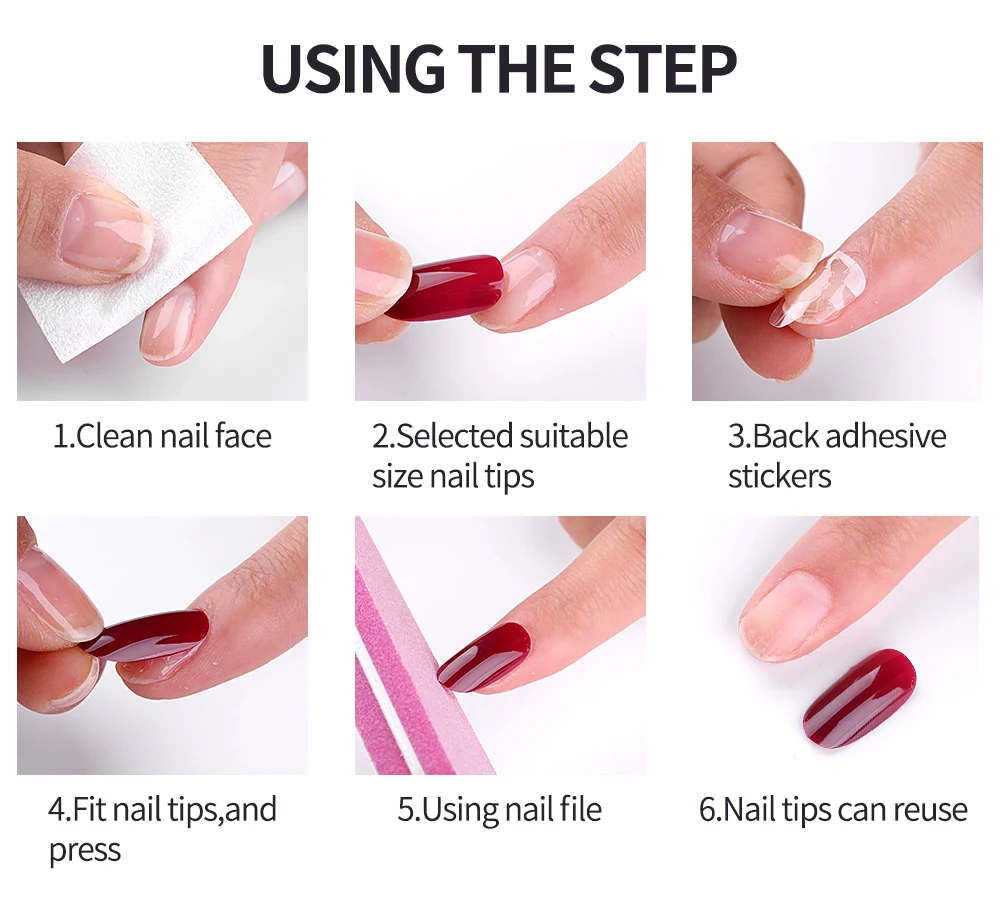 USING THE STEP

1.Clean nail face

2.Selected suitable size nail tips

3.Back adhesive stickers

4.Fit nail tips,and press

5.Using nail file

6.Nail tips can reuse