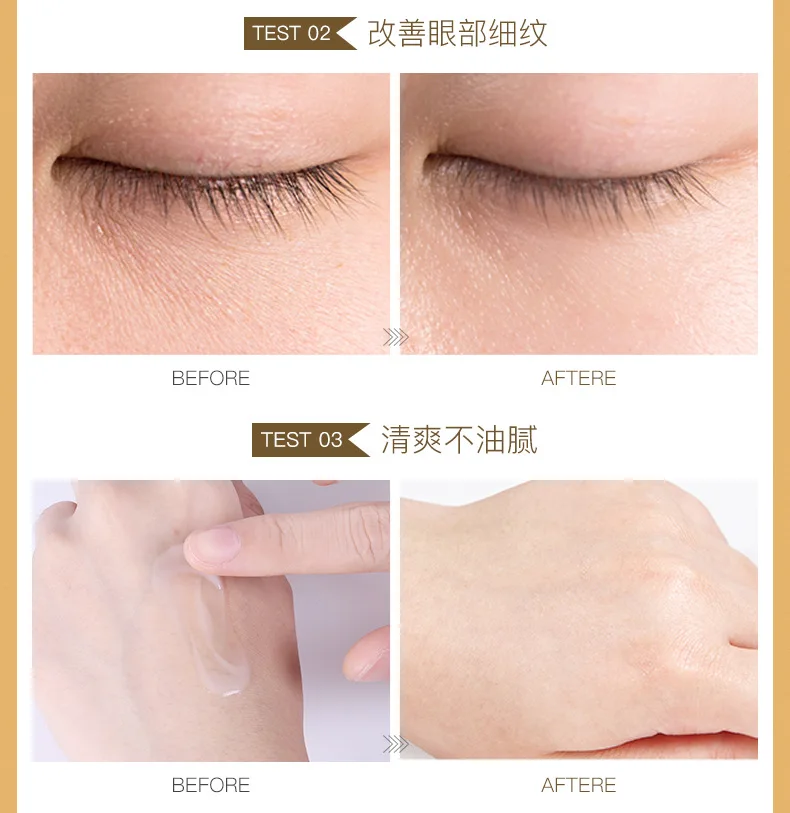 TEST 02 改善眼部细纹

BEFORE

AFTERE

TEST 03 清爽不油腻

BEFORE

AFTERE