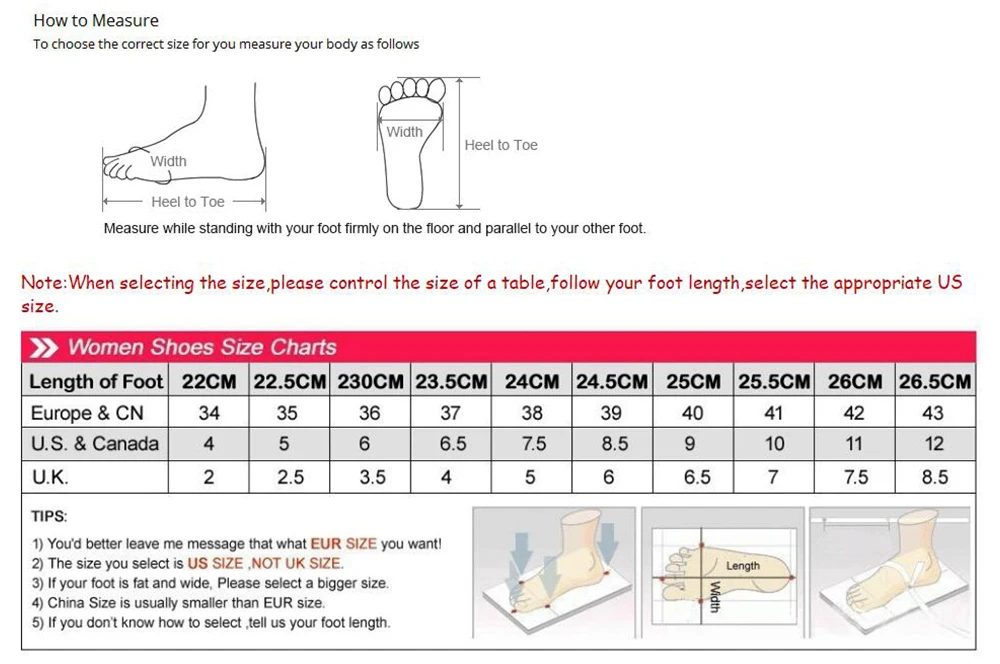 How to Measure
To choose the correct size for you measure your body as follows

Width
Heel to Toe
Width
Heel to Toe
Measure while standing with your foot firmly on the floor and parallel to your other foot.

Note:When selecting the size,please control the size of a table,follow your foot length,select the appropriate US size.

Women Shoes Size Charts

| Length of Foot | 22CM | 22.5CM | 230CM | 23.5CM | 24CM | 24.5CM | 25CM | 25.5CM | 26CM | 26.5CM |
|---|---|---|---|---|---|---|---|---|---|---|
| Europe & CN | 34 | 35 | 36 | 37 | 38 | 39 | 40 | 41 | 42 | 43 |
| U.S. & Canada | 4 | 5 | 6 | 6.5 | 7.5 | 8.5 | 9 | 10 | 11 | 12 |
| U.K. | 2 | 2.5 | 3.5 | 4 | 5 | 6 | 6.5 | 7 | 7.5 | 8.5 |

TIPS:
1) You'd better leave me message that what EUR SIZE you want!
2) The size you select is US SIZE ,NOT UK SIZE.
3) If your foot is fat and wide, Please select a bigger size.
4) China Size is usually smaller than EUR size.
5) If you don't know how to select ,tell us your foot length.

Length
Width