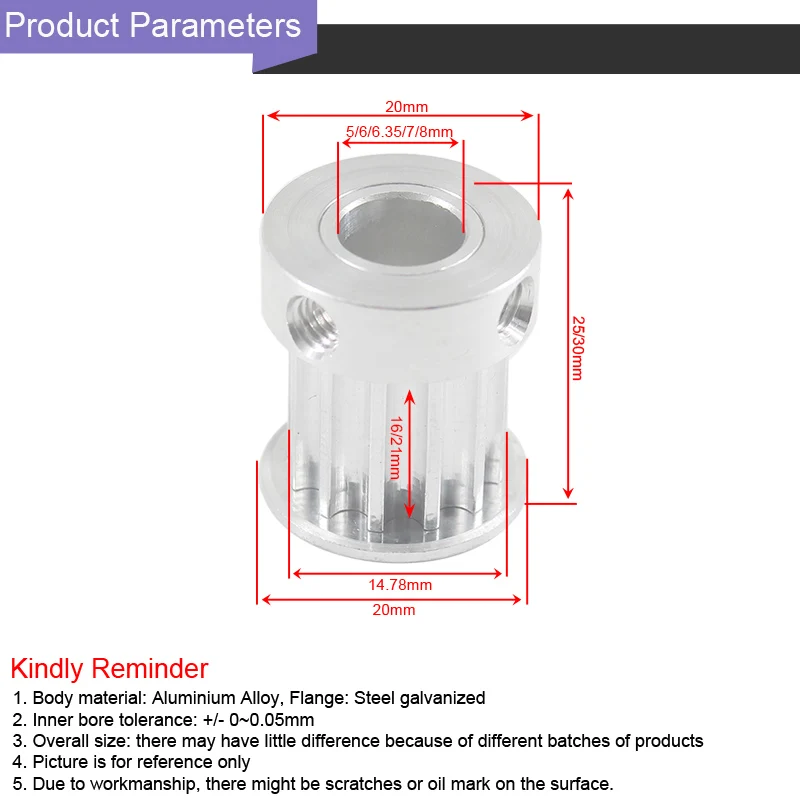 Product Parameters

20mm

5/6/6.35/7/8mm

25/30mm

16/21mm

14.78mm

20mm

Kindly Reminder

1. Body material: Aluminium Alloy, Flange: Steel galvanized
2. Inner bore tolerance: +/- 0~0.05mm
3. Overall size: there may have little difference because of different batches of products
4. Picture is for reference only
5. Due to workmanship, there might be scratches or oil mark on the surface.