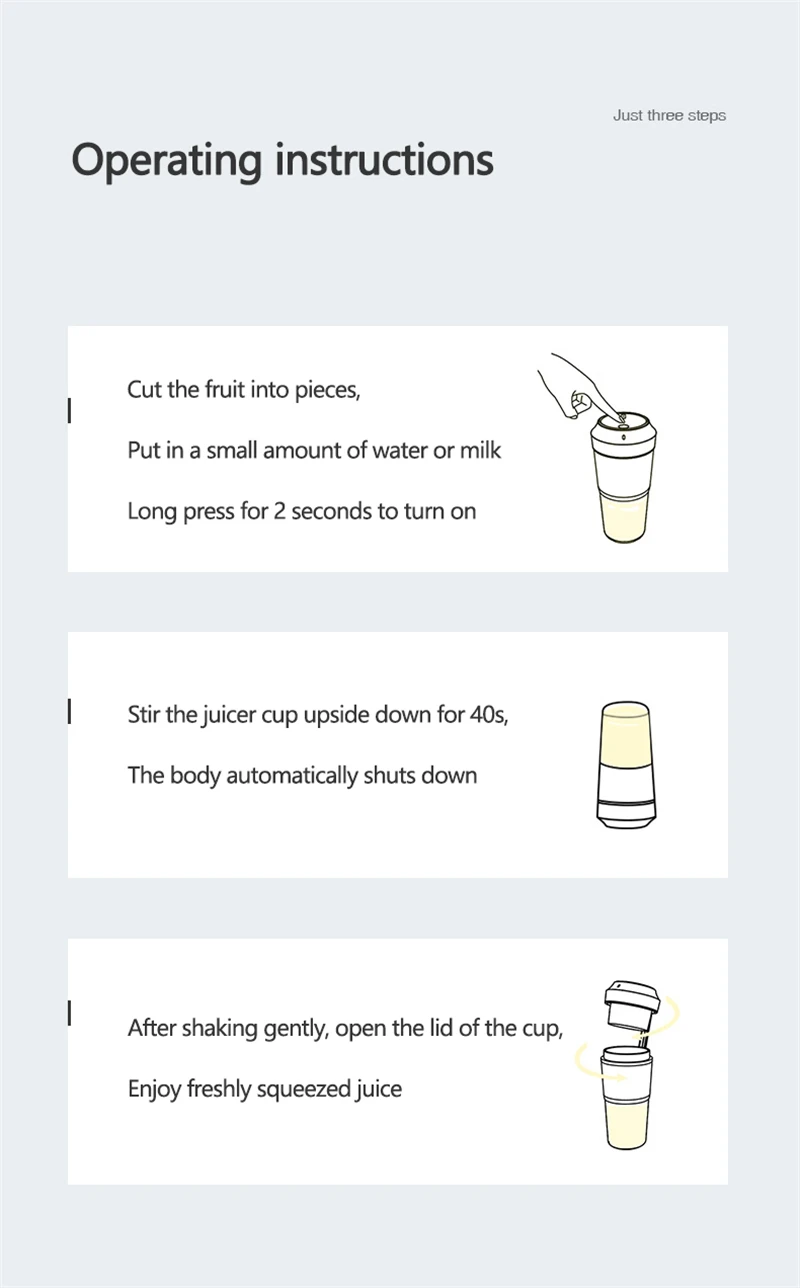 Just three steps

Operating instructions

Cut the fruit into pieces,

Put in a small amount of water or milk

Long press for 2 seconds to turn on

Stir the juicer cup upside down for 40s,

The body automatically shuts down

After shaking gently, open the lid of the cup,

Enjoy freshly squeezed juice