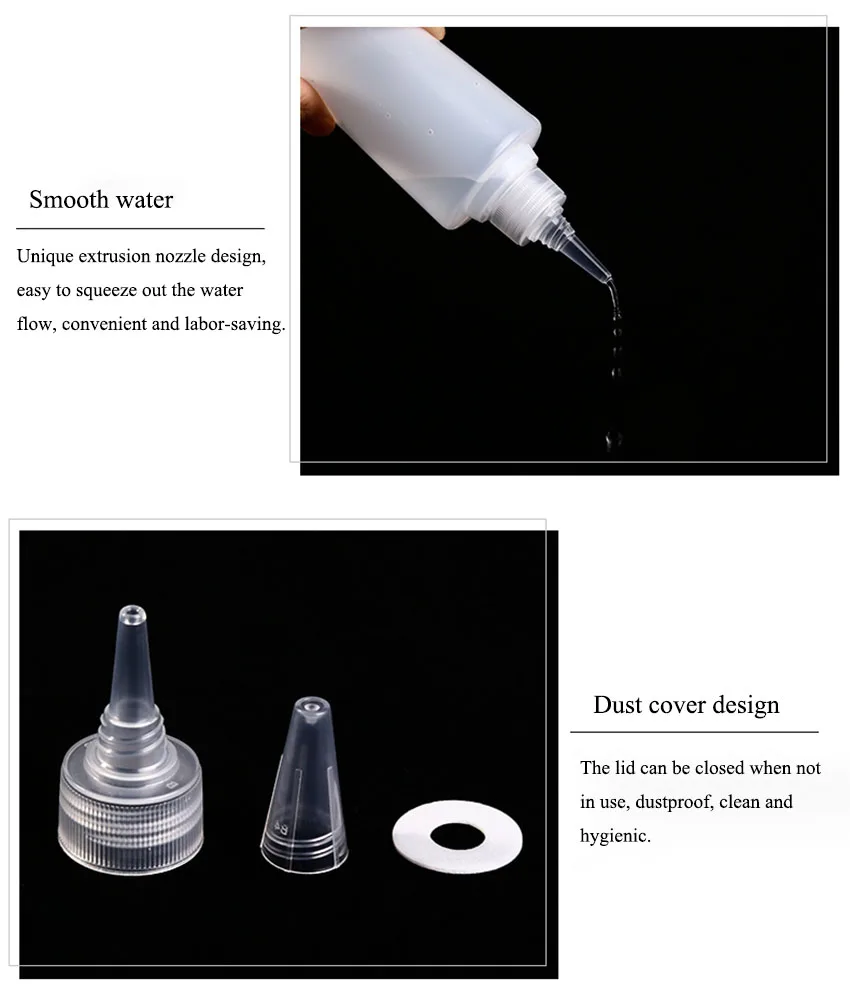 Smooth water

Unique extrusion nozzle design, easy to squeeze out the water flow, convenient and labor-saving.

Dust cover design

The lid can be closed when not in use, dustproof, clean and hygienic.