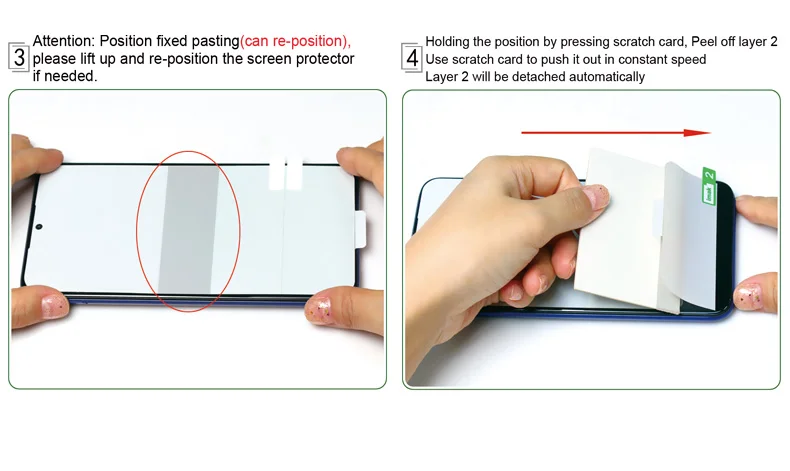 3 Attention: Position fixed pasting(can re-position), please lift up and re-position the screen protector if needed.

4 Holding the position by pressing scratch card, Peel off layer 2
Use scratch card to push it out in constant speed
Layer 2 will be detached automatically

imak 2