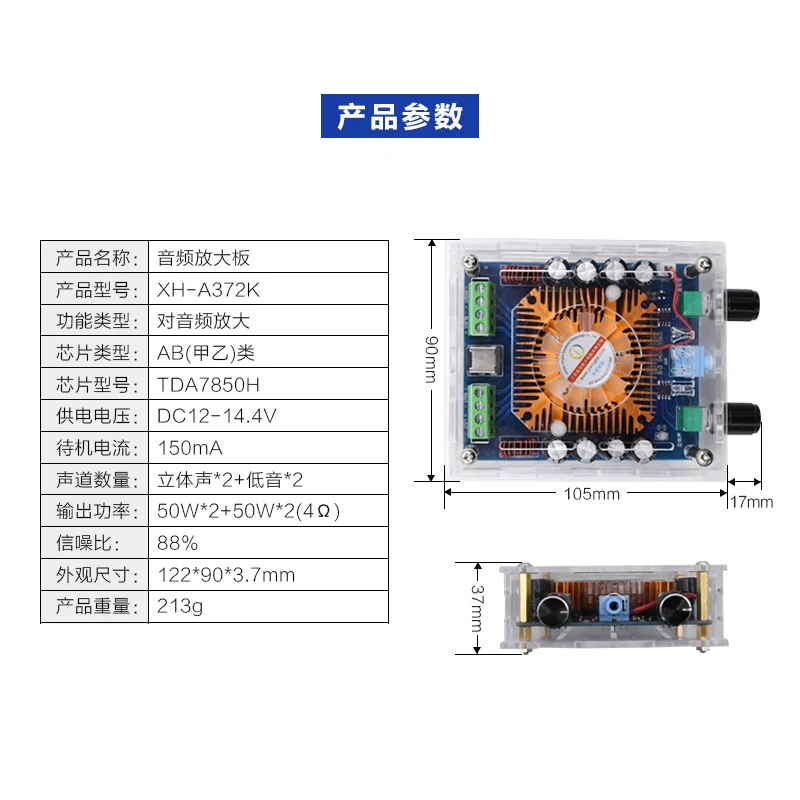 产品参数

| 产品名称: | 音频放大板 |
|---|---|
| 产品型号: | XH-A372K |
| 功能类型: | 对音频放大 |
| 芯片类型: | AB(甲乙)类 |
| 芯片型号: | TDA7850H |
| 供电电压: | DC12-14.4V |
| 待机电流: | 150mA |
| 声道数量: | 立体声*2+低音*2 |
| 输出功率: | 50W*2+50W*2(4Ω) |
| 信噪比: | 88% |
| 外观尺寸: | 122*90*3.7mm |
| 产品重量: | 213g |

90mm
105mm
17mm
37mm