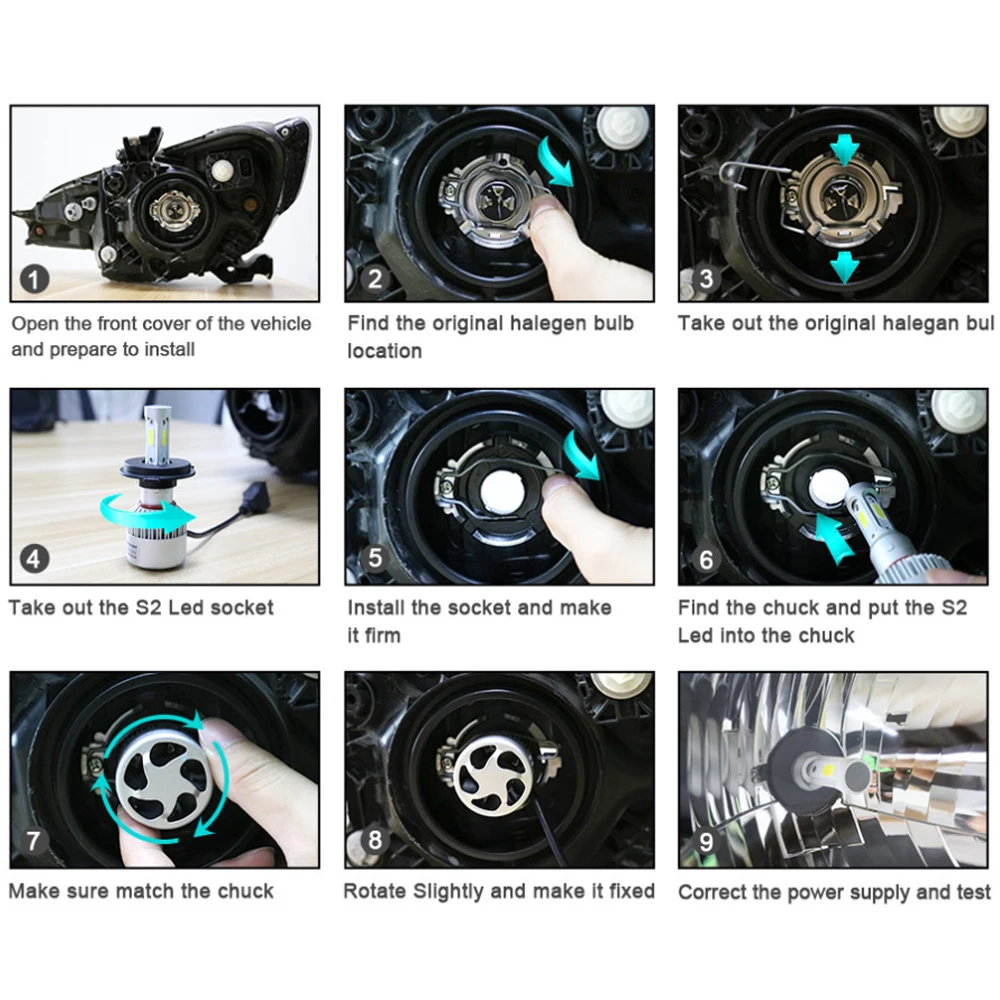 1
Open the front cover of the vehicle and prepare to install

2
Find the original halegen bulb location

3
Take out the original halegan bul

4
Take out the S2 Led socket

5
Install the socket and make it firm

6
Find the chuck and put the S2 Led into the chuck

7
Make sure match the chuck

8
Rotate Slightly and make it fixed

9
Correct the power supply and test