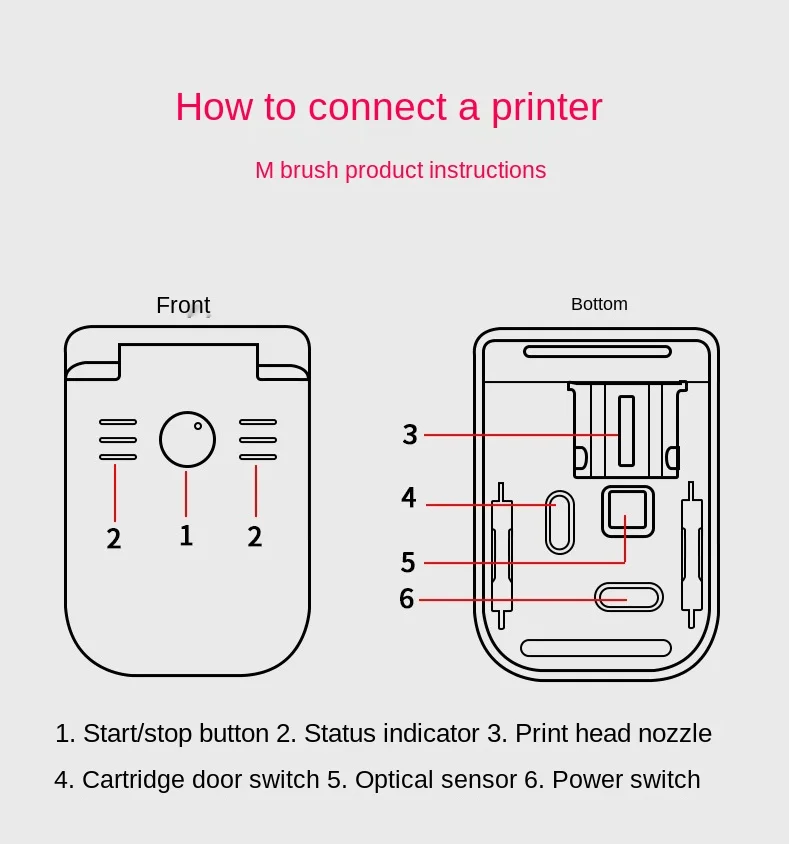 How to connect a printer

M brush product instructions

Front

2 1 2

Bottom

3
4
5
6

1. Start/stop button 2. Status indicator 3. Print head nozzle
4. Cartridge door switch 5. Optical sensor 6. Power switch