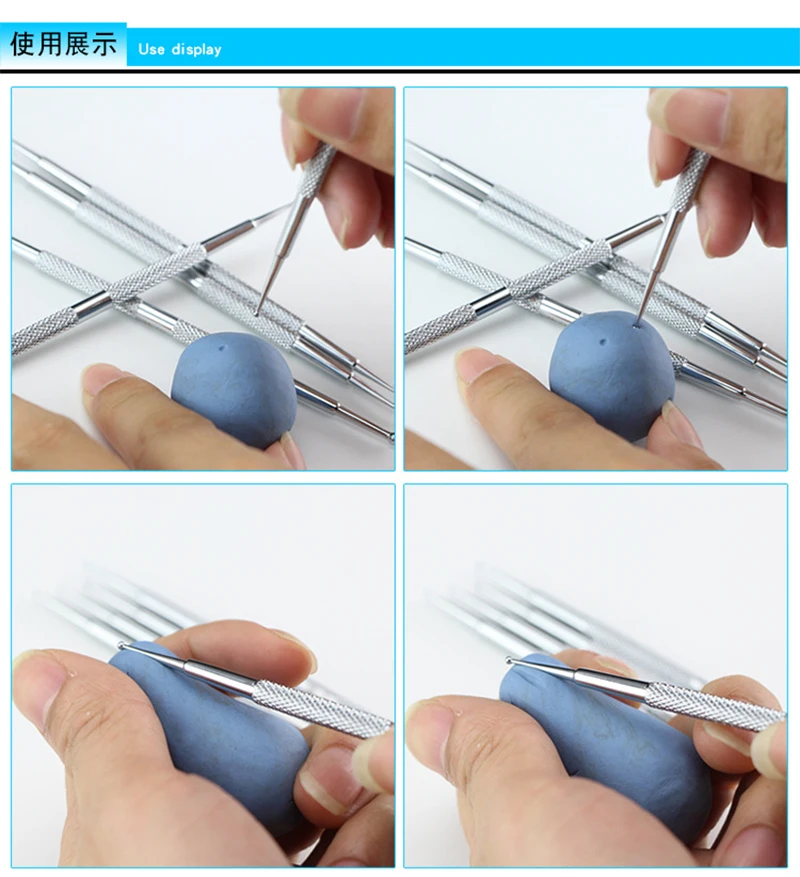 使用展示 Use display