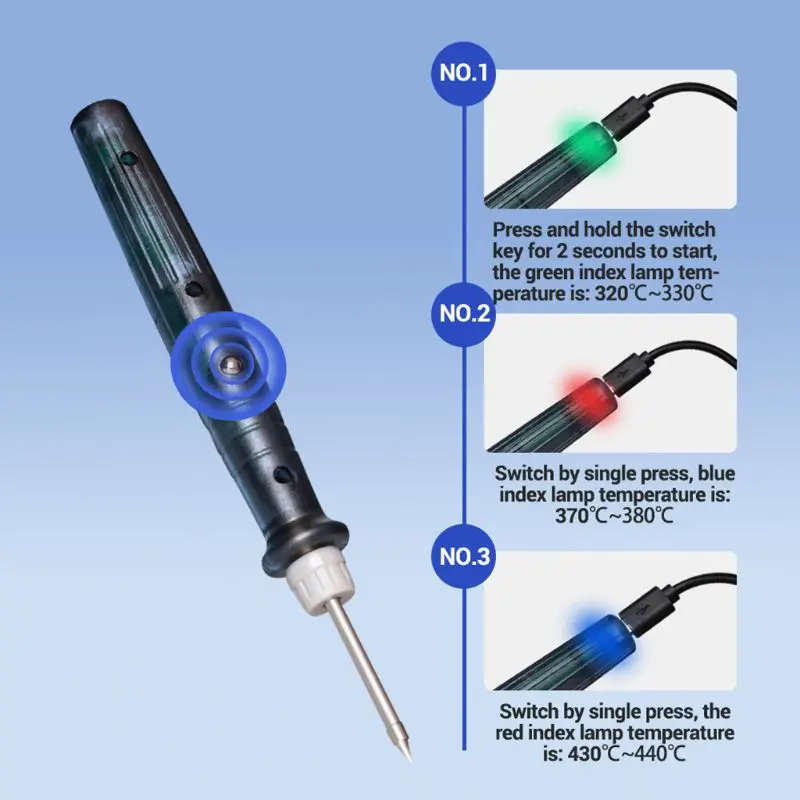 NO.1

Press and hold the switch key for 2 seconds to start, the green index lamp temperature is: 320℃~330℃

NO.2

Switch by single press, blue index lamp temperature is: 370℃~380℃

NO.3

Switch by single press, the red index lamp temperature is: 430℃~440℃